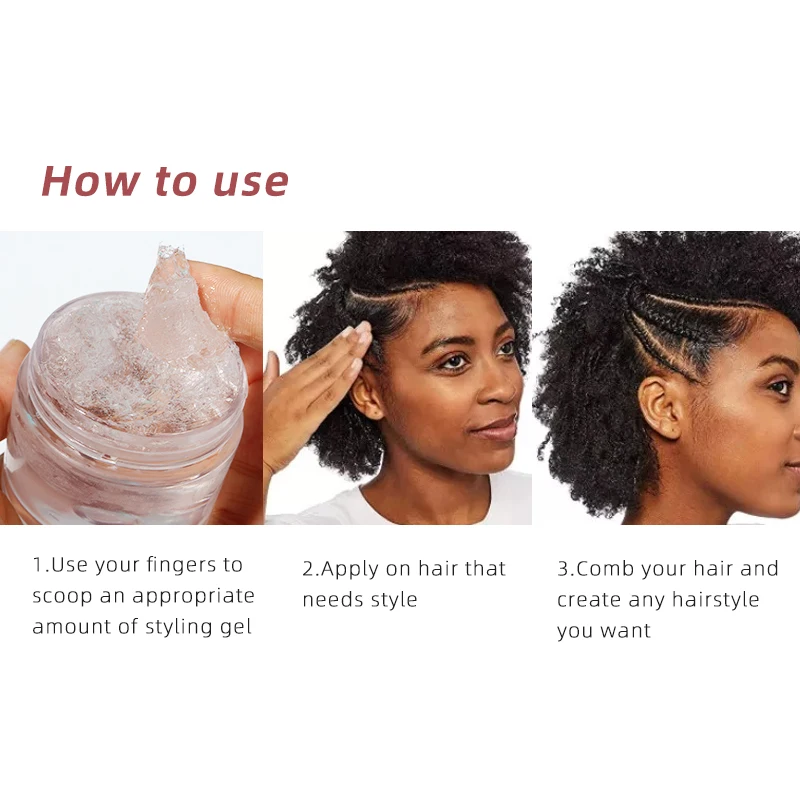 How to use

1.Use your fingers to scoop an appropriate amount of styling gel

2.Apply on hair that needs style

3.Comb your hair and create any hairstyle you want