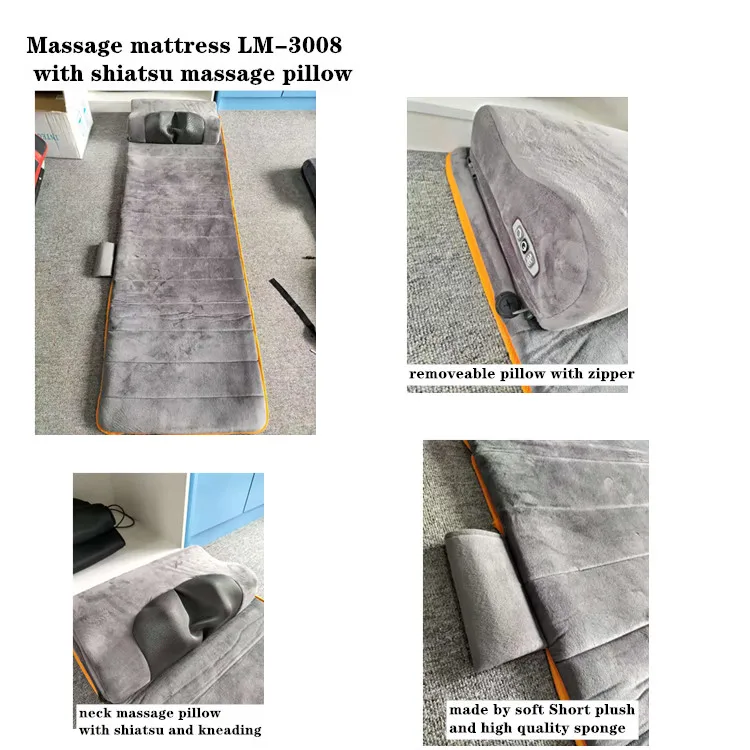 Massage mattress LM-3008
with shiatsu massage pillow

removeable pillow with zipper

neck massage pillow
with shiatsu and kneading

made by soft Short plush
and high quality sponge