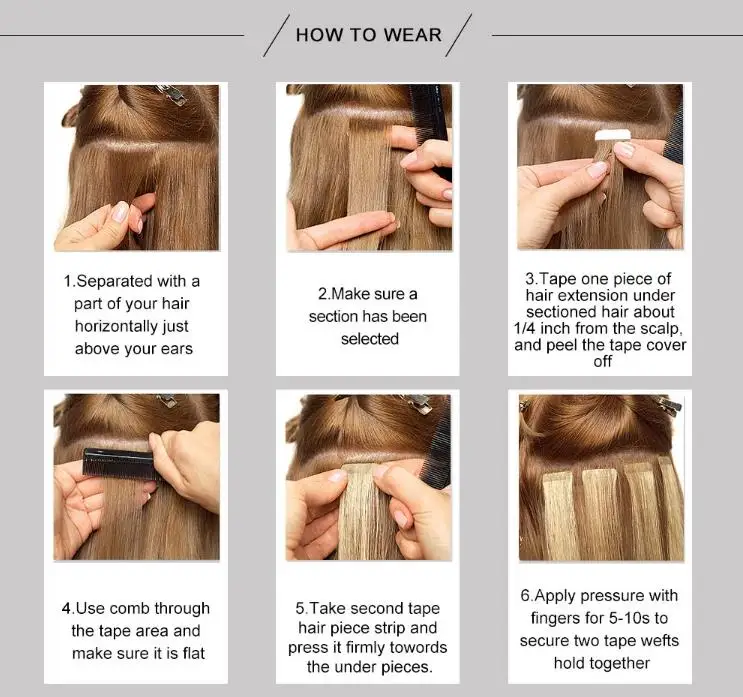 HOW TO WEAR

1.Separated with a part of your hair horizontally just above your ears

2.Make sure a section has been selected

3.Tape one piece of hair extension under sectioned hair about 1/4 inch from the scalp, and peel the tape cover off

4.Use comb through the tape area and make sure it is flat

5.Take second tape hair piece strip and press it firmly towords the under pieces.

6.Apply pressure with fingers for 5-10s to secure two tape wefts hold together