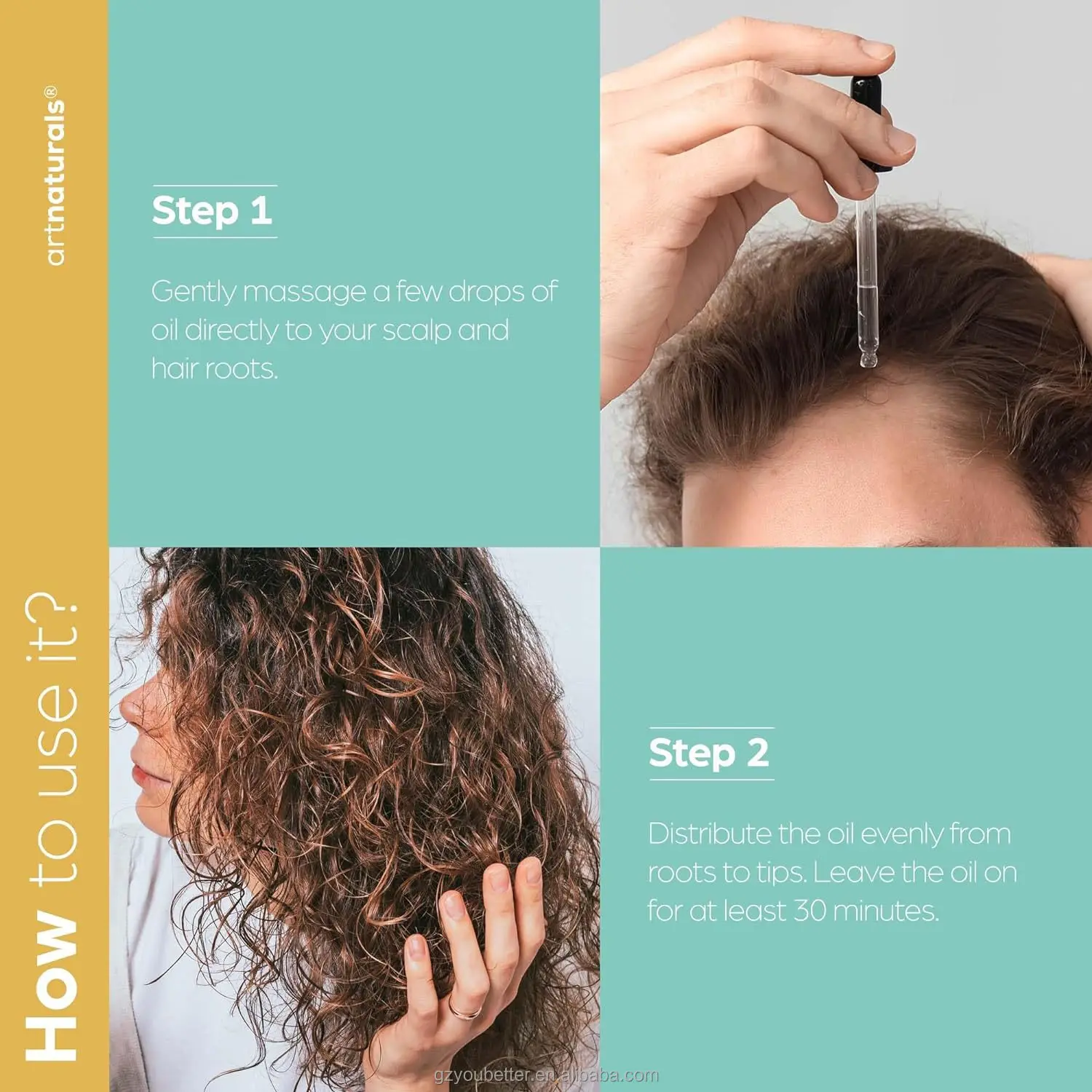 artnaturals®

How to use it?

Step 1

Gently massage a few drops of oil directly to your scalp and hair roots.

Step 2

Distribute the oil evenly from roots to tips. Leave the oil on for at least 30 minutes.

gzyoubetter.en.alibaba.com