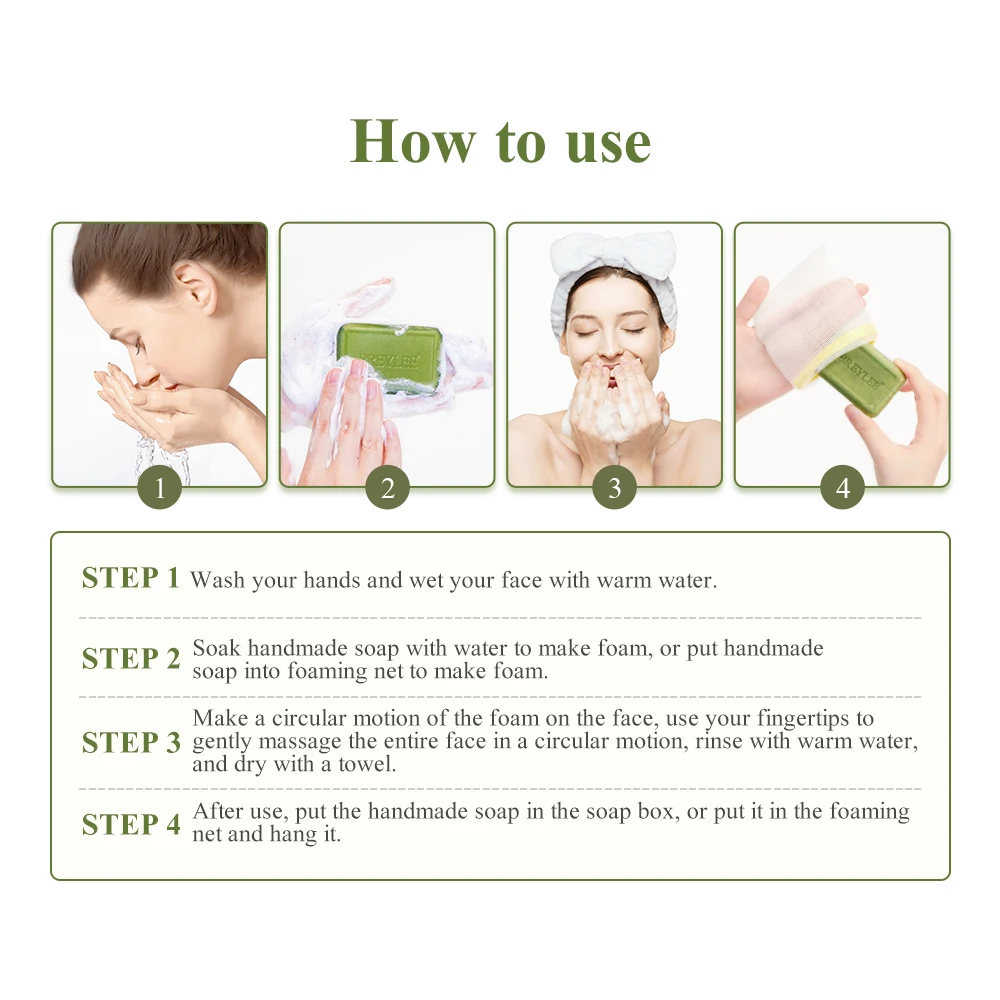 How to use

BREYLEE

BREYLEE

1

2

3

4

STEP 1 Wash your hands and wet your face with warm water.

STEP 2 Soak handmade soap with water to make foam, or put handmade soap into foaming net to make foam.

STEP 3 Make a circular motion of the foam on the face, use your fingertips to gently massage the entire face in a circular motion, rinse with warm water, and dry with a towel.

STEP 4 After use, put the handmade soap in the soap box, or put it in the foaming net and hang it.