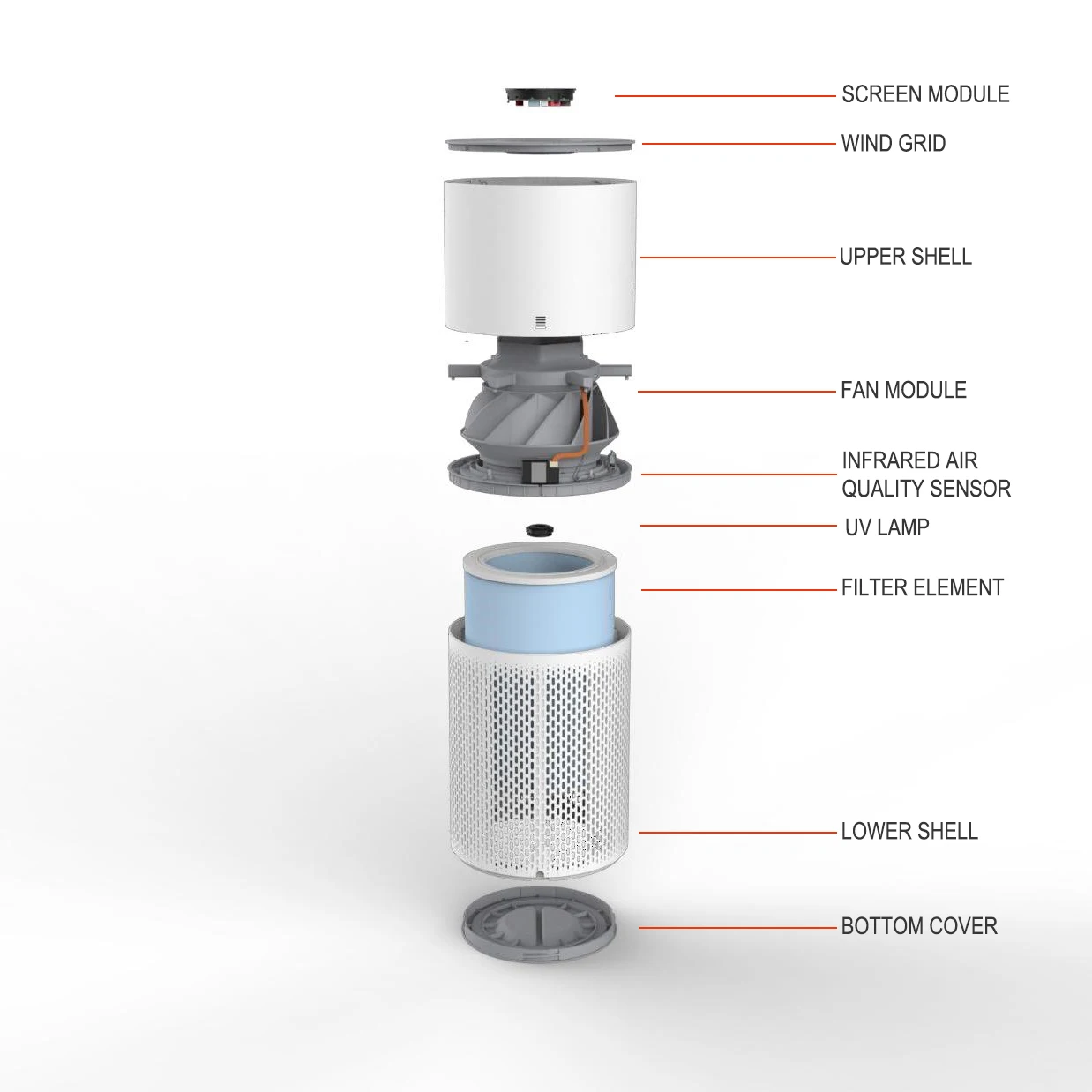 SCREEN MODULE
WIND GRID
UPPER SHELL
FAN MODULE
INFRARED AIR QUALITY SENSOR
UV LAMP
FILTER ELEMENT
LOWER SHELL
BOTTOM COVER