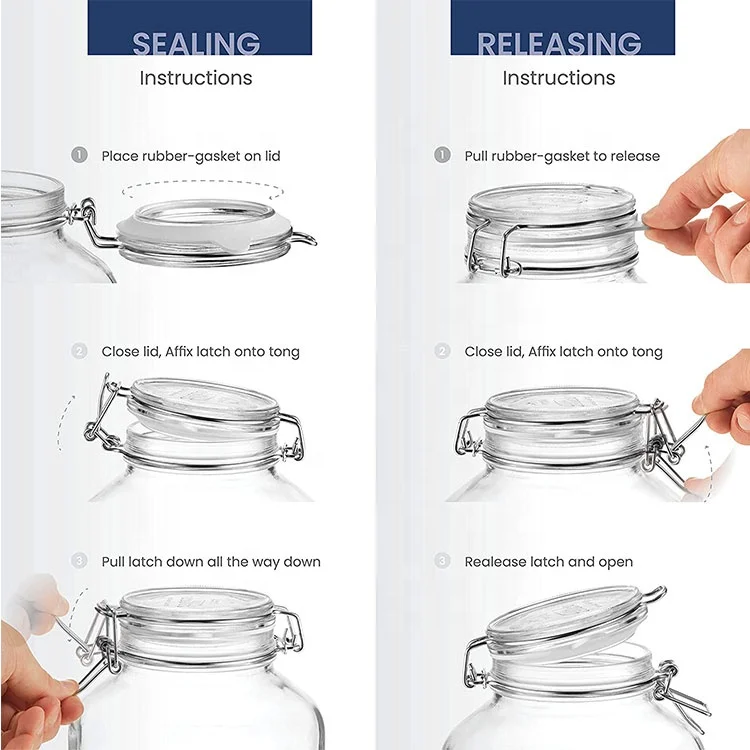 SEALING
Instructions

1 Place rubber-gasket on lid

2 Close lid, Affix latch onto tong

3 Pull latch down all the way down

RELEASING
Instructions

1 Pull rubber-gasket to release

2 Close lid, Affix latch onto tong

3 Realease latch and open