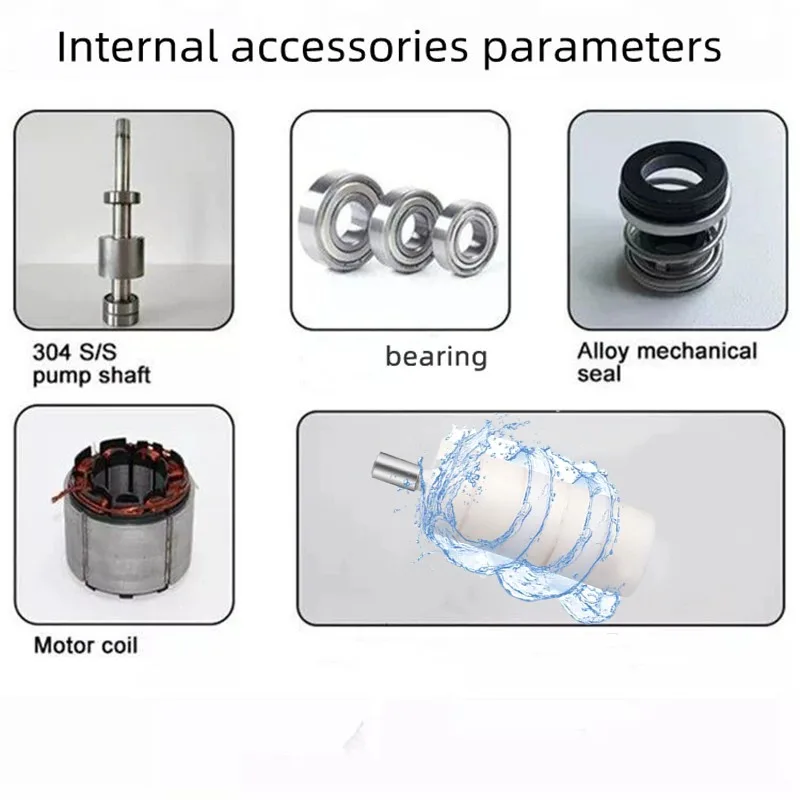 Internal accessories parameters

304 S/S
pump shaft

bearing

Alloy mechanical
seal

Motor coil