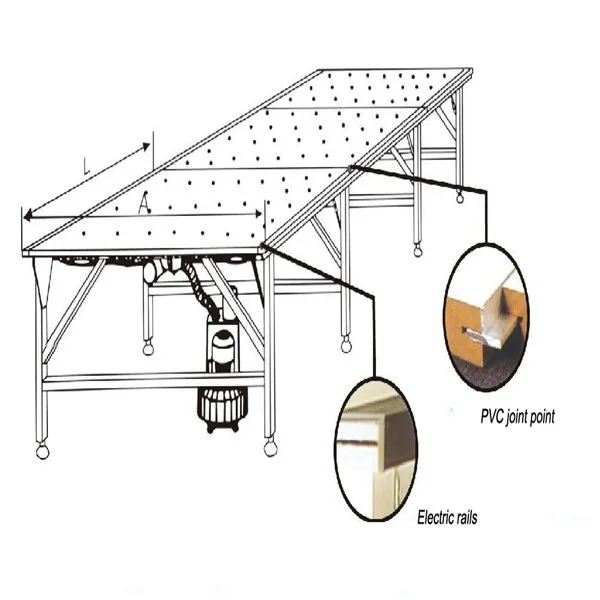 L
A
PVC joint point
Electric rails