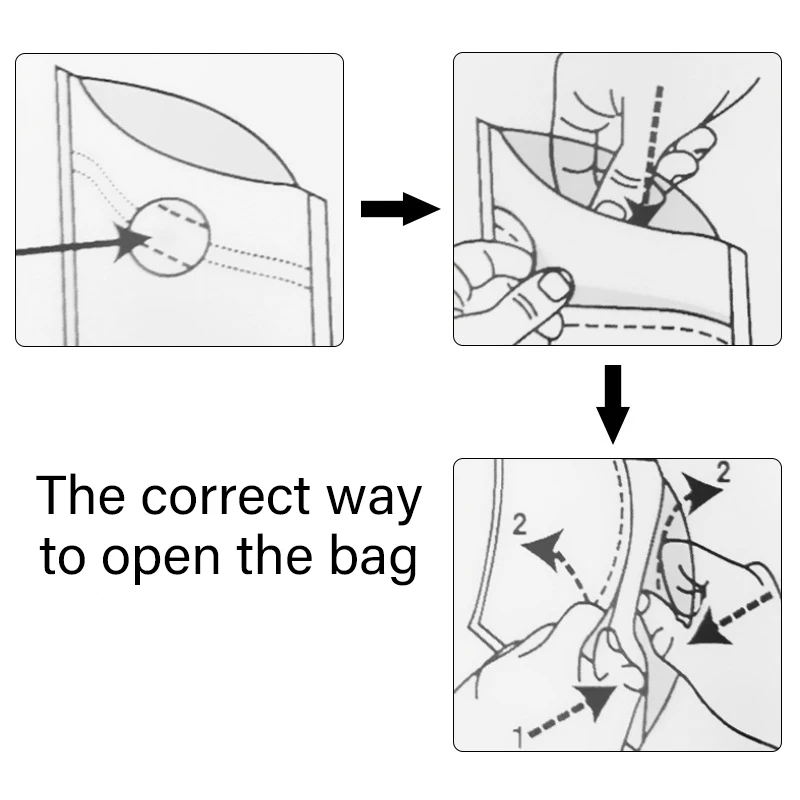 The correct way to open the bag

2

2

1