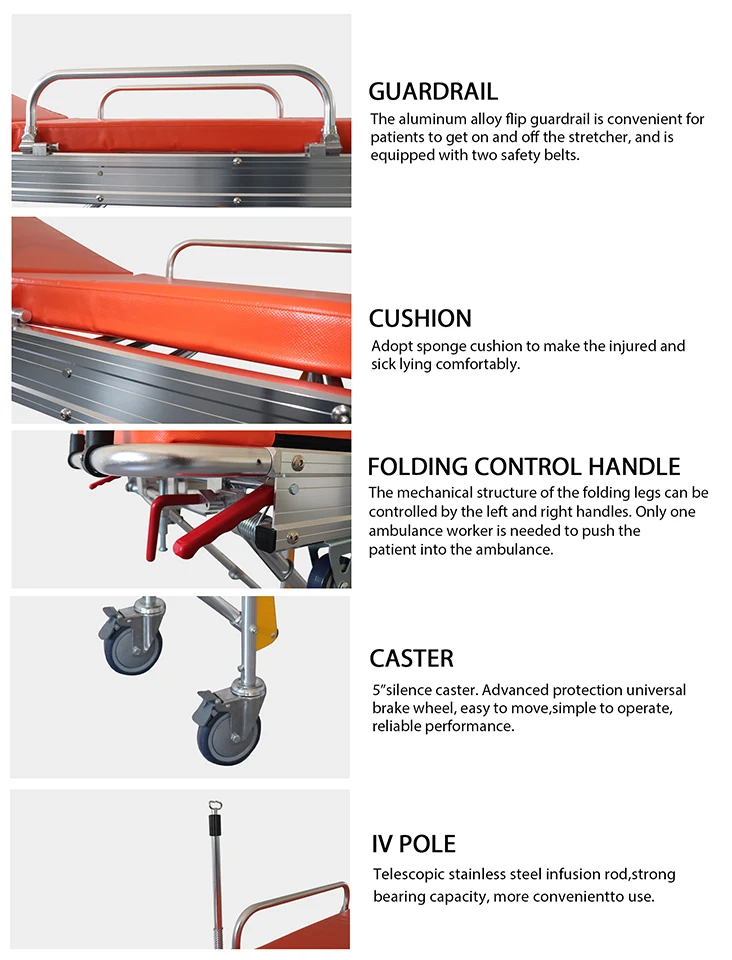 GUARDRAIL
The aluminum alloy flip guardrail is convenient for patients to get on and off the stretcher, and is equipped with two safety belts.

CUSHION
Adopt sponge cushion to make the injured and sick lying comfortably.

FOLDING CONTROL HANDLE
The mechanical structure of the folding legs can be controlled by the left and right handles. Only one ambulance worker is needed to push the patient into the ambulance.

CASTER
5"silence caster. Advanced protection universal brake wheel, easy to move,simple to operate, reliable performance.

IV POLE
Telescopic stainless steel infusion rod,strong bearing capacity, more convenientto use.