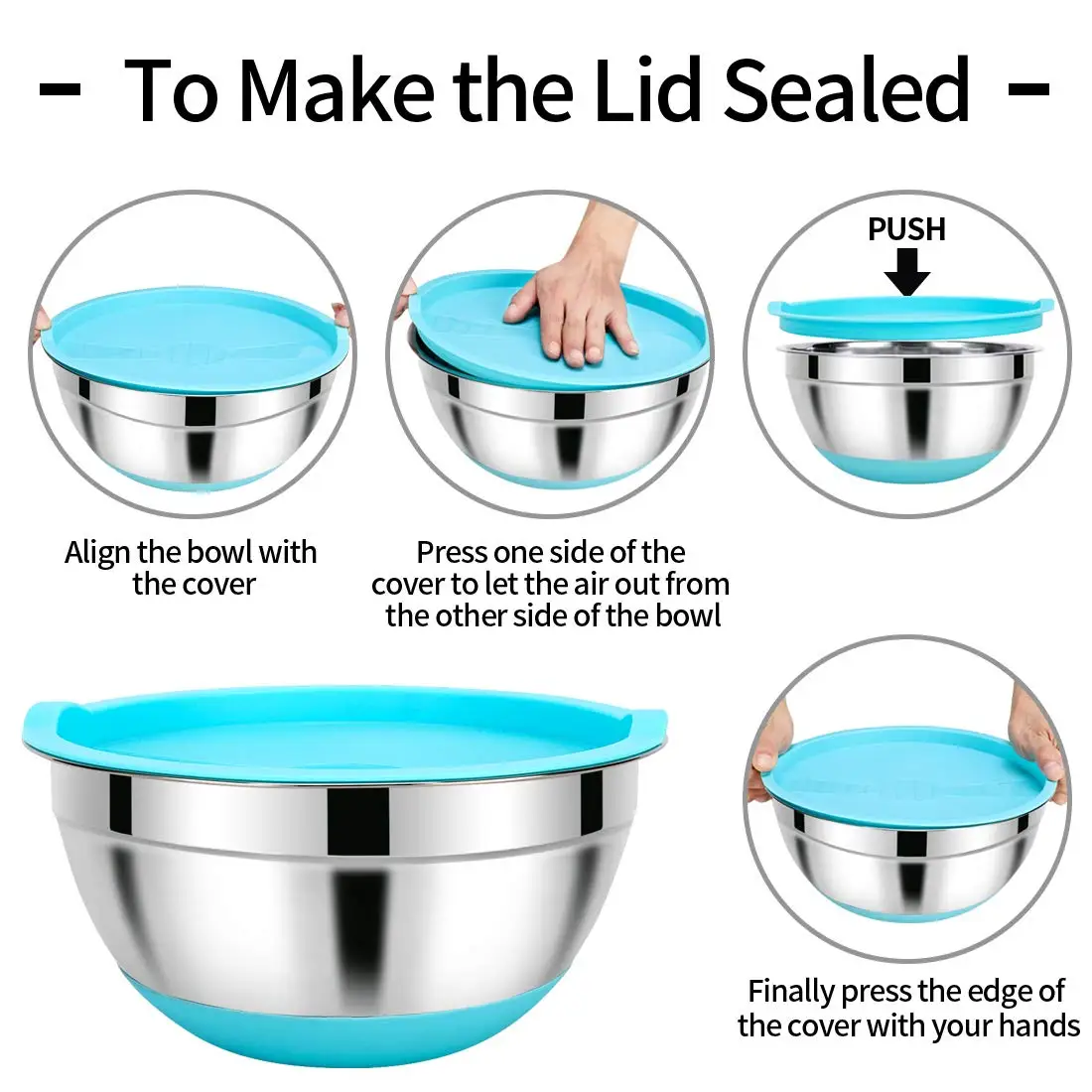 - To Make the Lid Sealed -

PUSH

Align the bowl with the cover

Press one side of the cover to let the air out from the other side of the bowl

Finally press the edge of the cover with your hands