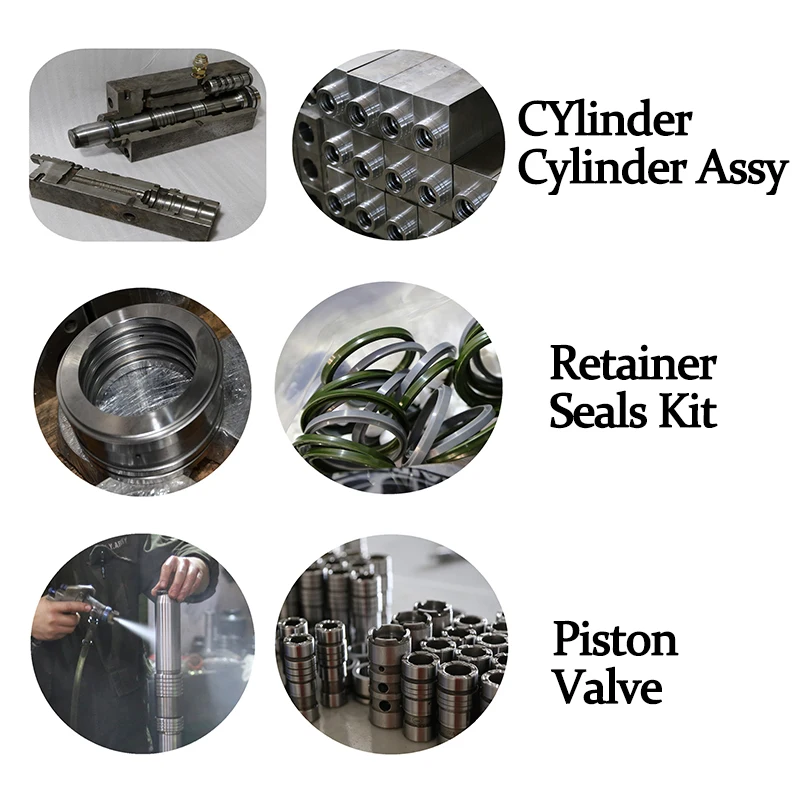 CYlinder
Cylinder Assy

Retainer
Seals Kit

Piston
Valve