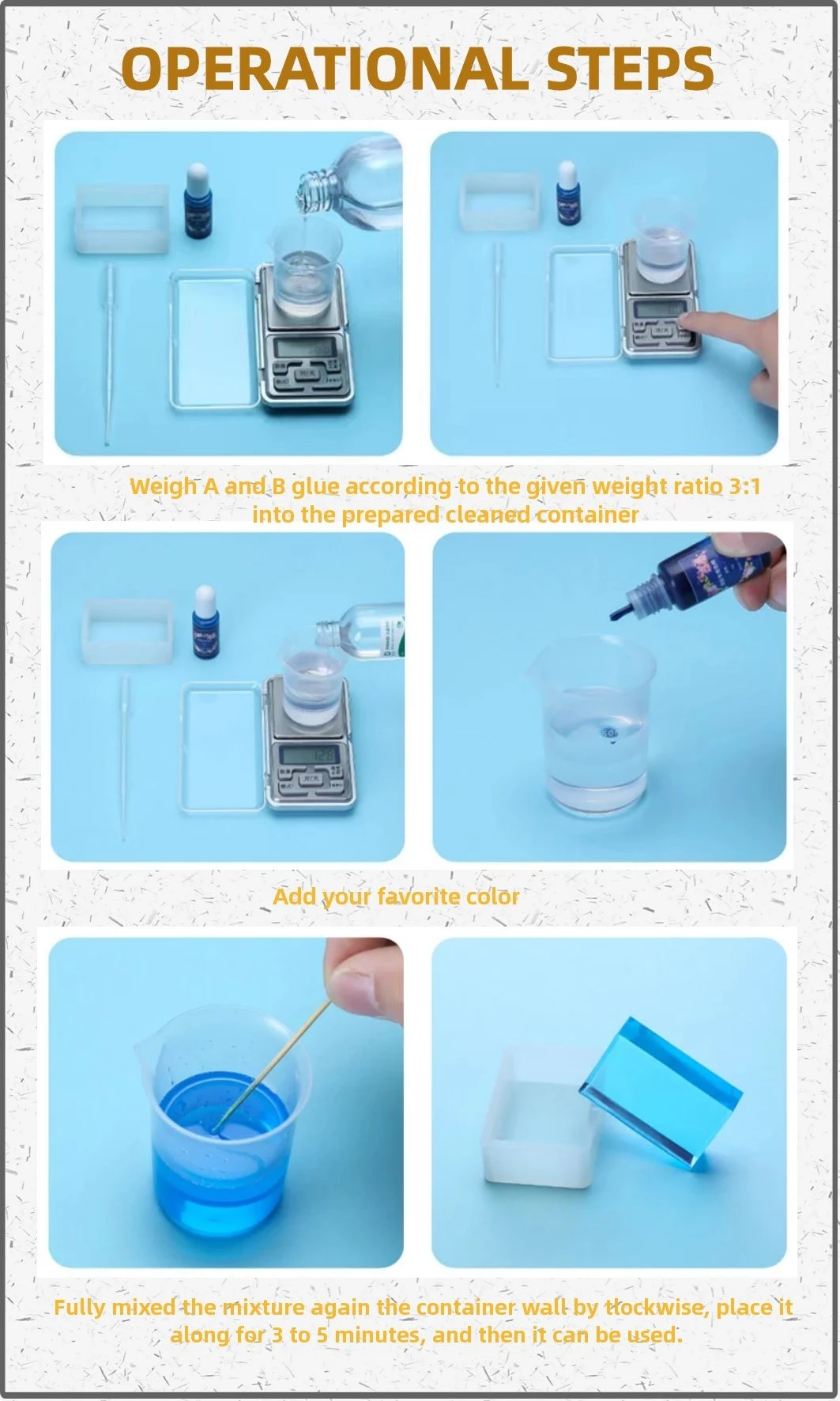 OPERATIONAL STEPS

Weigh A and B glue according to the given weight ratio 3:1 into the prepared cleaned container

Add your favorite color

Fully mixed the mixture again the container wall by clockwise, place it along for 3 to 5 minutes, and then it can be used.