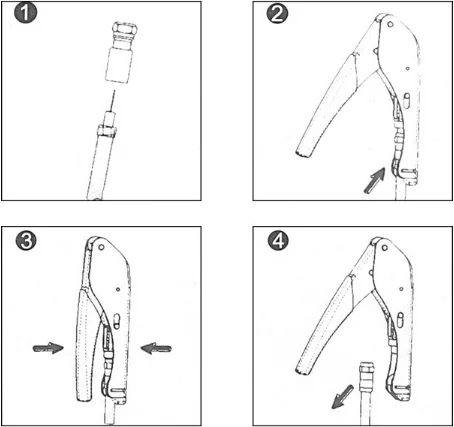 1

2

3

4