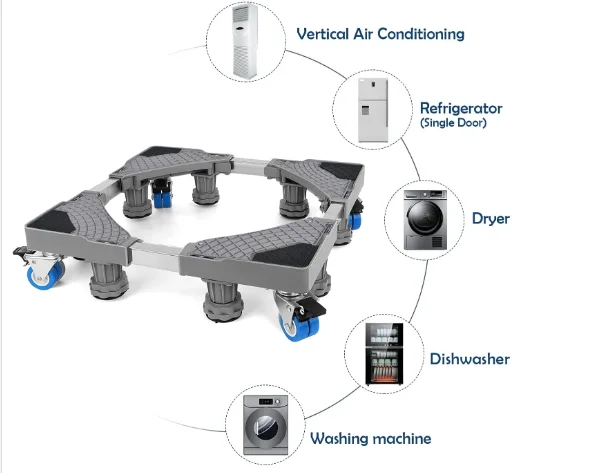 Vertical Air Conditioning

Refrigerator
(Single Door)

Dryer

Dishwasher

Washing machine