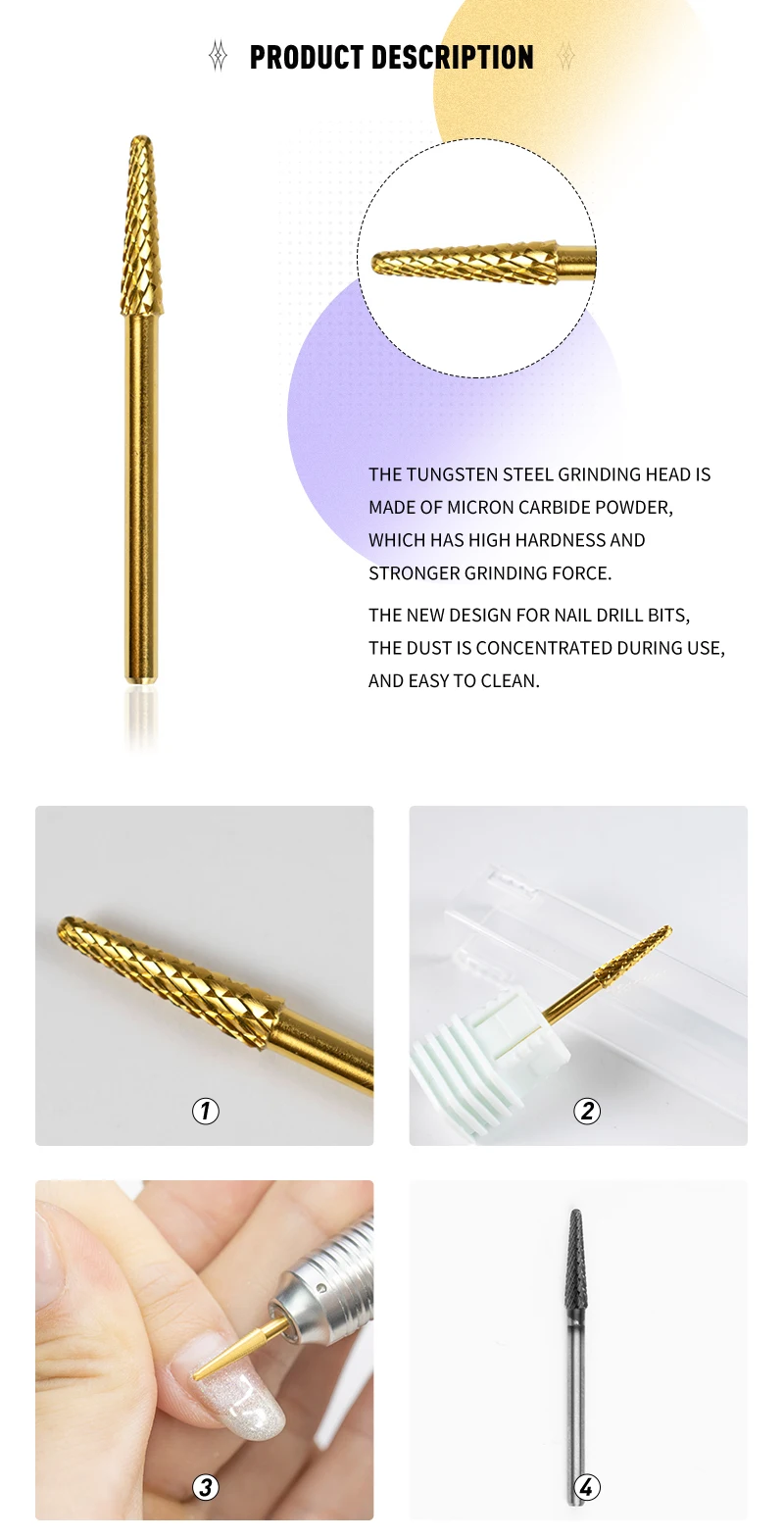 PRODUCT DESCRIPTION

THE TUNGSTEN STEEL GRINDING HEAD IS MADE OF MICRON CARBIDE POWDER, WHICH HAS HIGH HARDNESS AND STRONGER GRINDING FORCE.

THE NEW DESIGN FOR NAIL DRILL BITS, THE DUST IS CONCENTRATED DURING USE, AND EASY TO CLEAN.

①

②

③

④