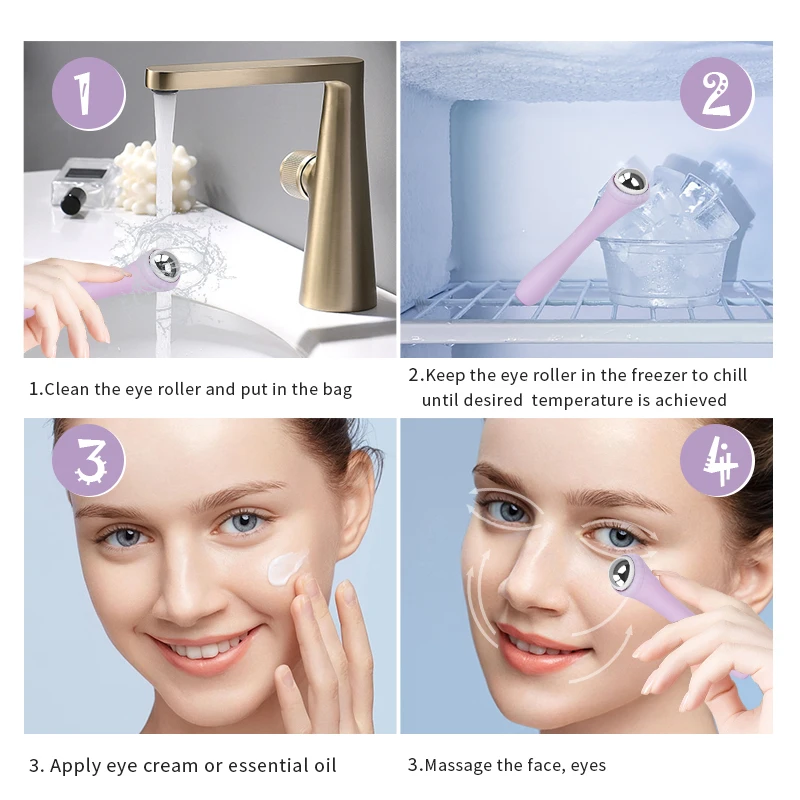 1

2

1.Clean the eye roller and put in the bag

2.Keep the eye roller in the freezer to chill until desired temperature is achieved

3

4

3. Apply eye cream or essential oil

3.Massage the face, eyes