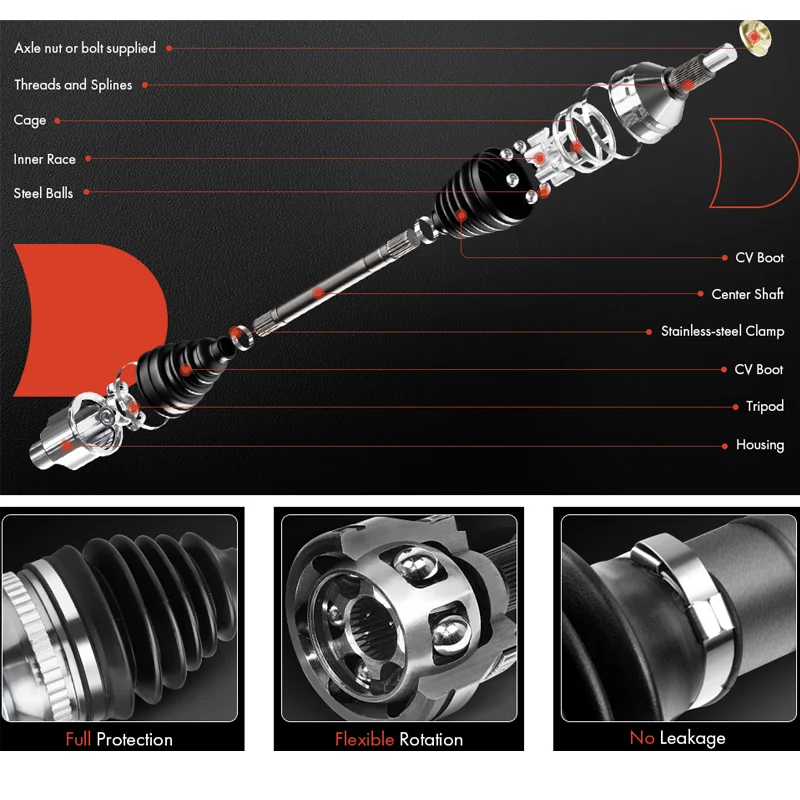 Axle nut or bolt supplied
Threads and Splines
Cage
Inner Race
Steel Balls

CV Boot
Center Shaft
Stainless-steel Clamp
CV Boot
Tripod
Housing

Full Protection

Flexible Rotation

No Leakage