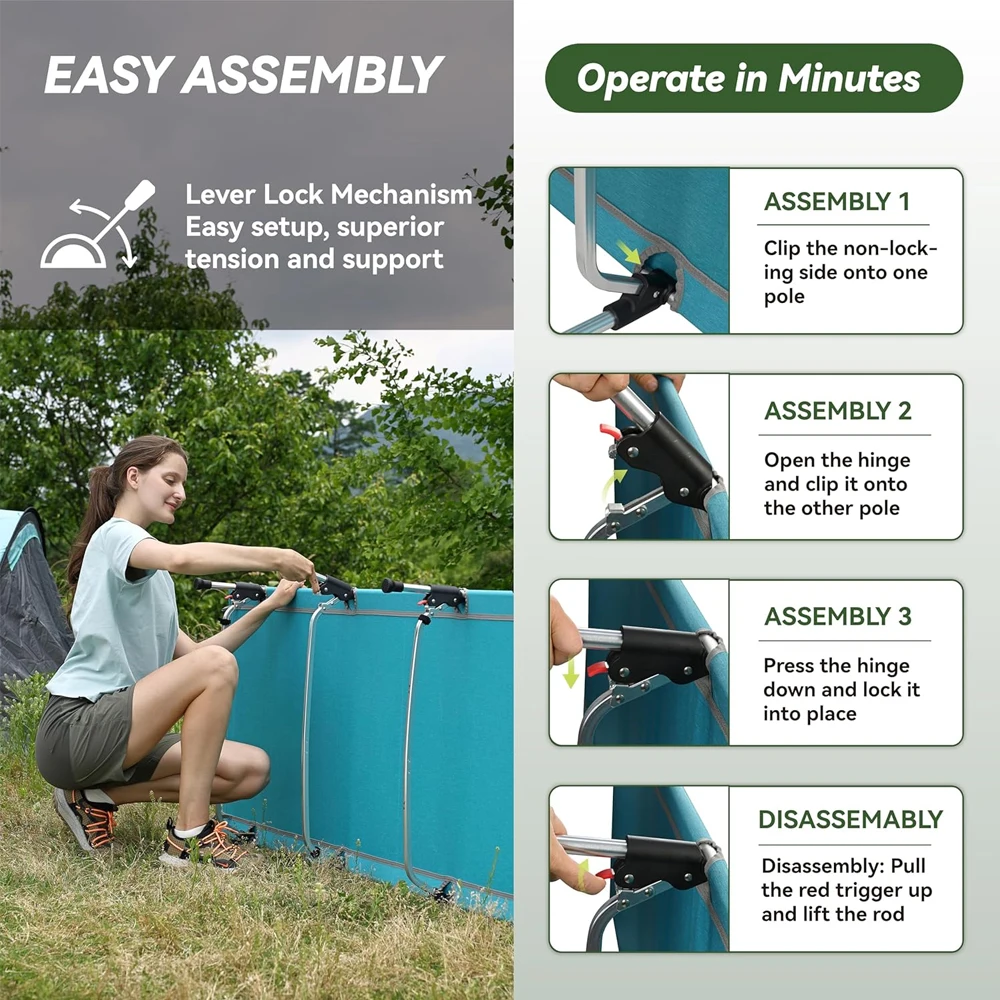 EASY ASSEMBLY

Lever Lock Mechanism
Easy setup, superior tension and support

Operate in Minutes

ASSEMBLY 1

Clip the non-locking side onto one pole

ASSEMBLY 2

Open the hinge and clip it onto the other pole

ASSEMBLY 3

Press the hinge down and lock it into place

DISASSEMABLY

Disassembly: Pull the red trigger up and lift the rod