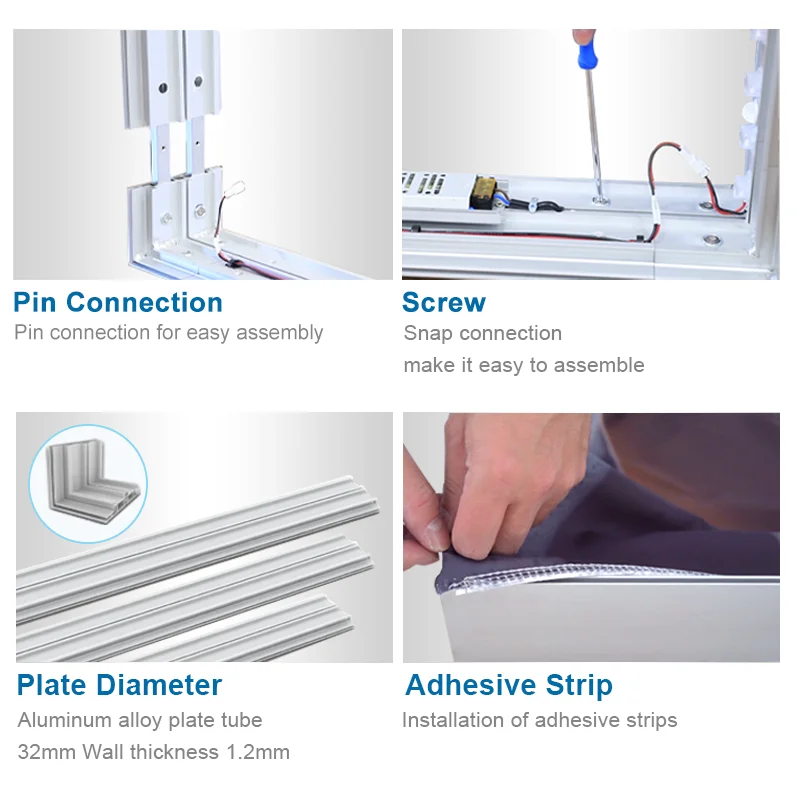 Pin Connection
Pin connection for easy assembly

Screw
Snap connection
make it easy to assemble

Plate Diameter
Aluminum alloy plate tube
32mm Wall thickness 1.2mm

Adhesive Strip
Installation of adhesive strips