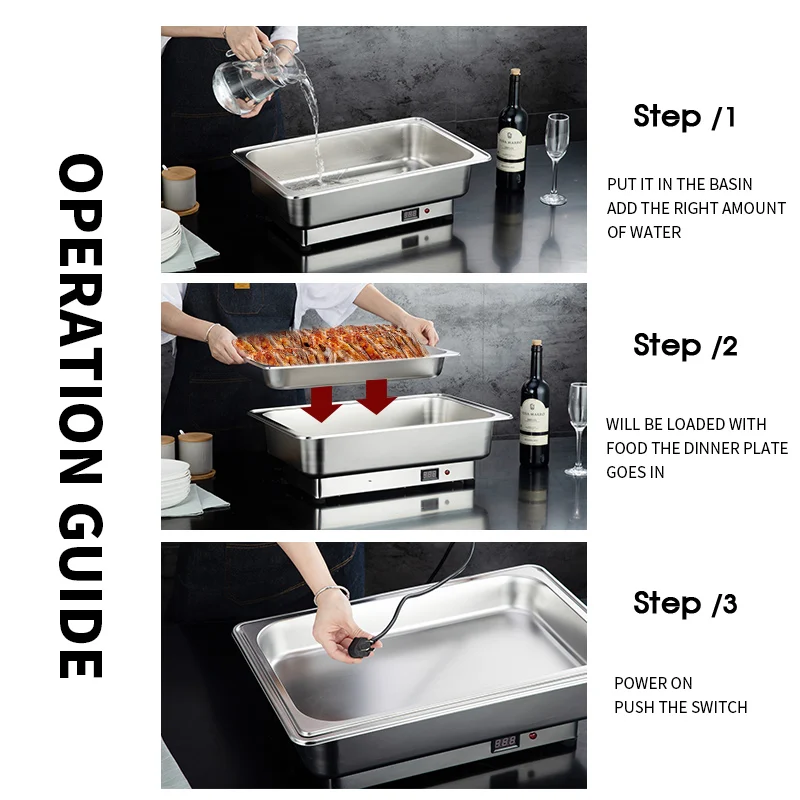 OPERATION GUIDE

Step /1

PUT IT IN THE BASIN ADD THE RIGHT AMOUNT OF WATER

Step /2

WILL BE LOADED WITH FOOD THE DINNER PLATE GOES IN

Step /3

POWER ON PUSH THE SWITCH