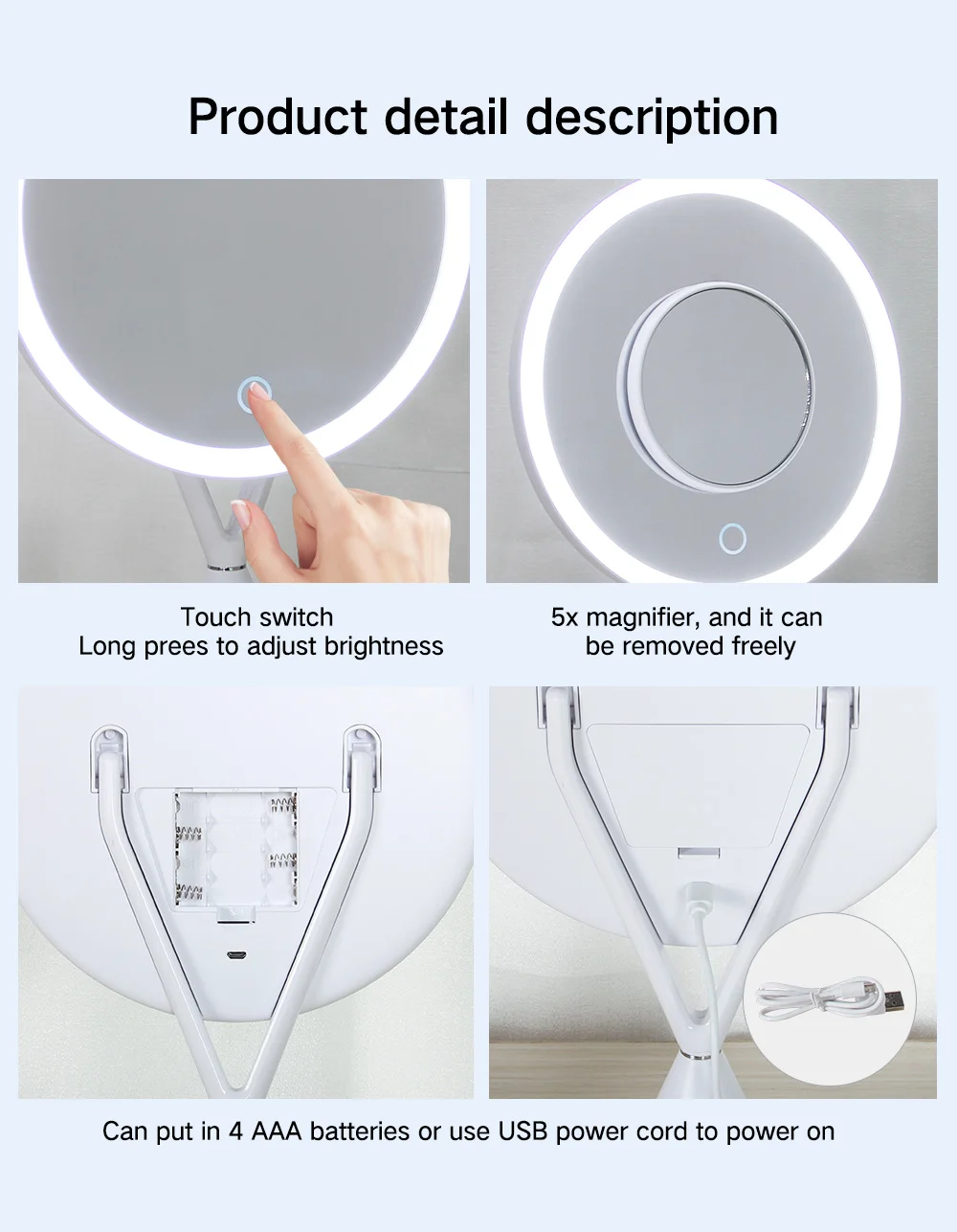 Product detail description

Touch switch
Long prees to adjust brightness

5x magnifier, and it can be removed freely

Can put in 4 AAA batteries or use USB power cord to power on