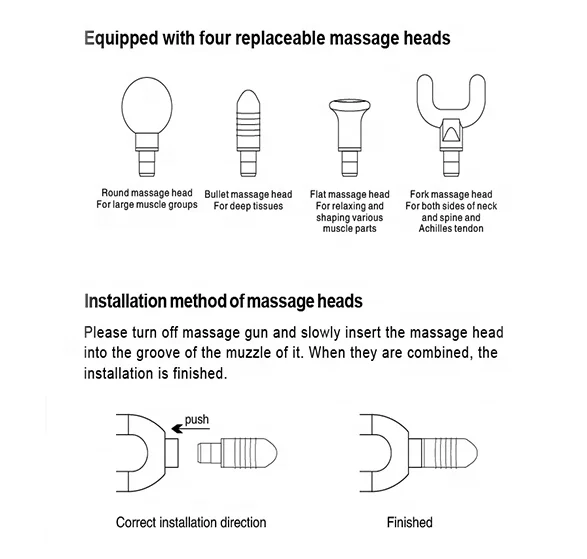 Equipped with four replaceable massage heads

Round massage head
For large muscle groups

Bullet massage head
For deep tissues

Flat massage head
For relaxing and shaping various muscle parts

Fork massage head
For both sides of neck and spine and Achilles tendon

Installation method of massage heads

Please turn off massage gun and slowly insert the massage head into the groove of the muzzle of it. When they are combined, the installation is finished.

push

Correct installation direction

Finished