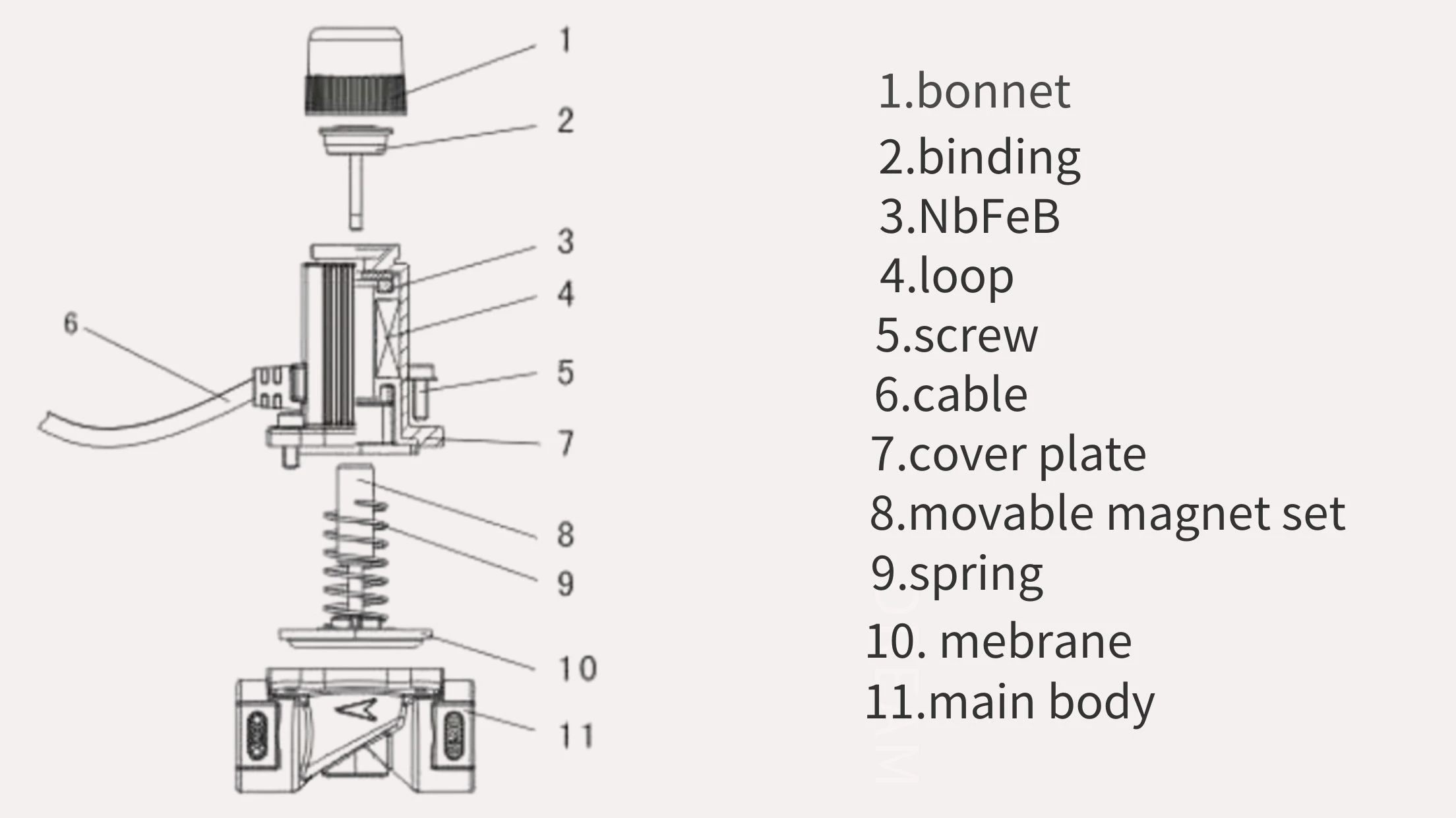 1
2
3
4
6
5
7
8
9
10
11

1.bonnet
2.binding
3.NbFeB
4.loop
5.screw
6.cable
7.cover plate
8.movable magnet set
9.spring
10. mebrane
11.main body