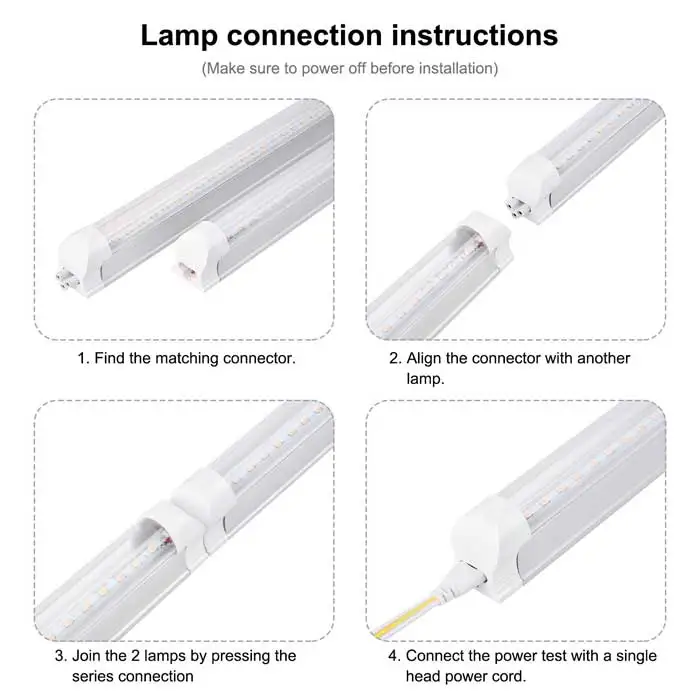 Lamp connection instructions
(Make sure to power off before installation)

1. Find the matching connector.

2. Align the connector with another lamp.

3. Join the 2 lamps by pressing the series connection

4. Connect the power test with a single head power cord.