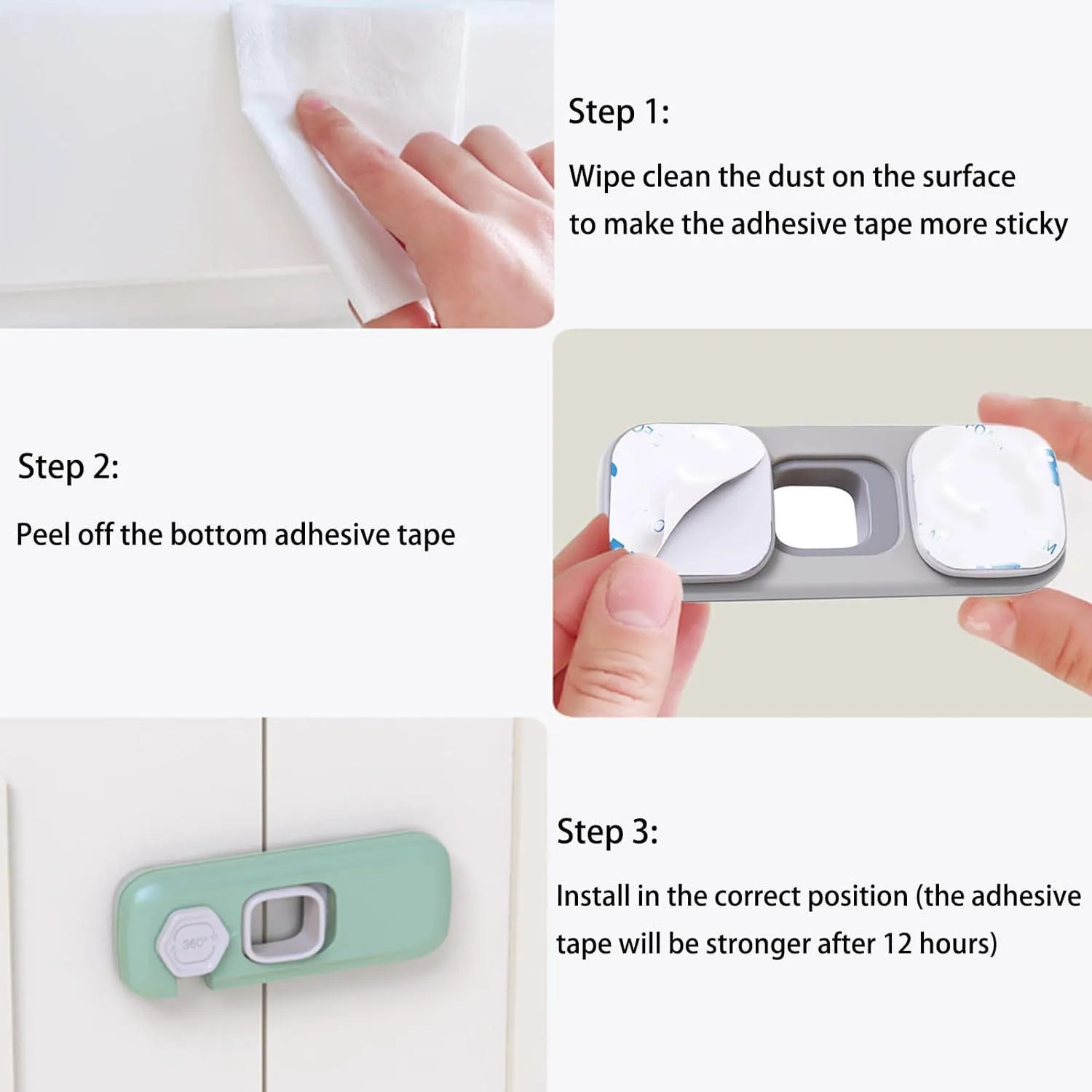 Step 1:

Wipe clean the dust on the surface to make the adhesive tape more sticky

Step 2:

Peel off the bottom adhesive tape

360°

Step 3:

Install in the correct position (the adhesive tape will be stronger after 12 hours)