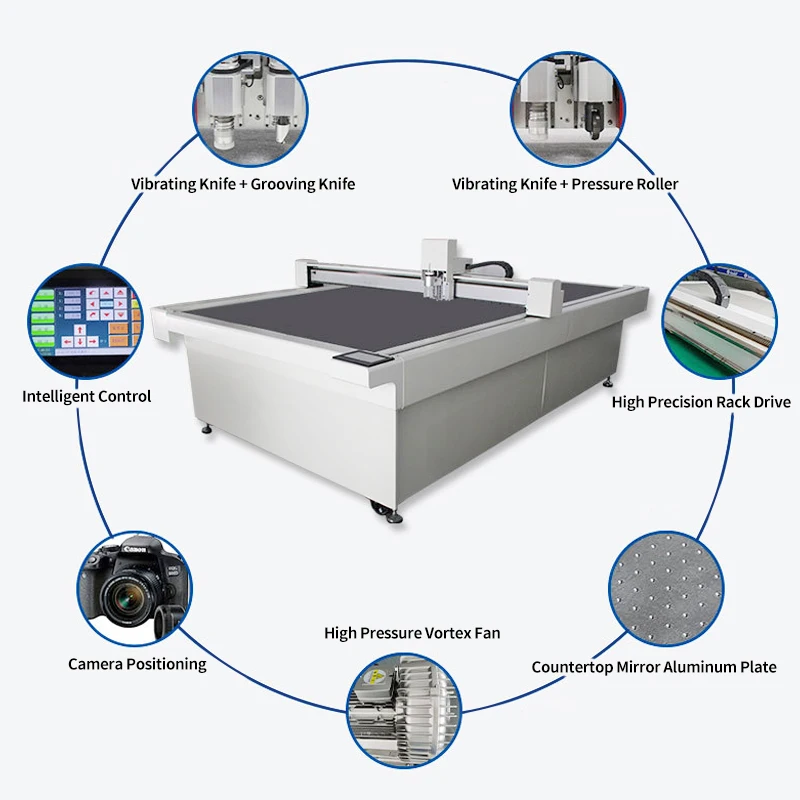 Vibrating Knife + Grooving Knife

Vibrating Knife + Pressure Roller

Intelligent Control

High Precision Rack Drive

Canon

Camera Positioning

High Pressure Vortex Fan

Countertop Mirror Aluminum Plate