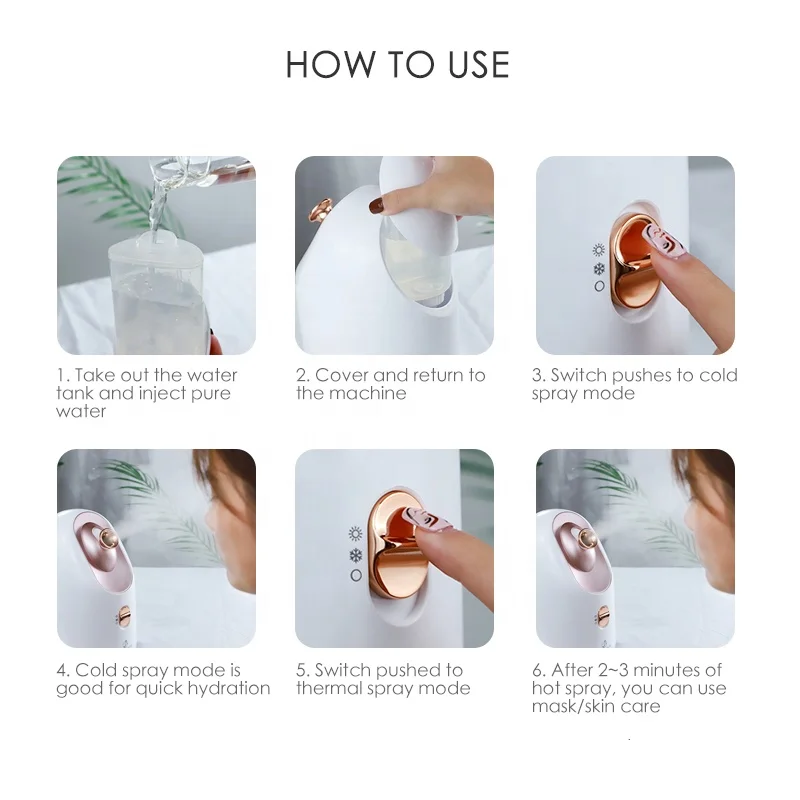 HOW TO USE

1. Take out the water tank and inject pure water

2. Cover and return to the machine

3. Switch pushes to cold spray mode

4. Cold spray mode is good for quick hydration

5. Switch pushed to thermal spray mode

6. After 2~3 minutes of hot spray, you can use mask/skin care