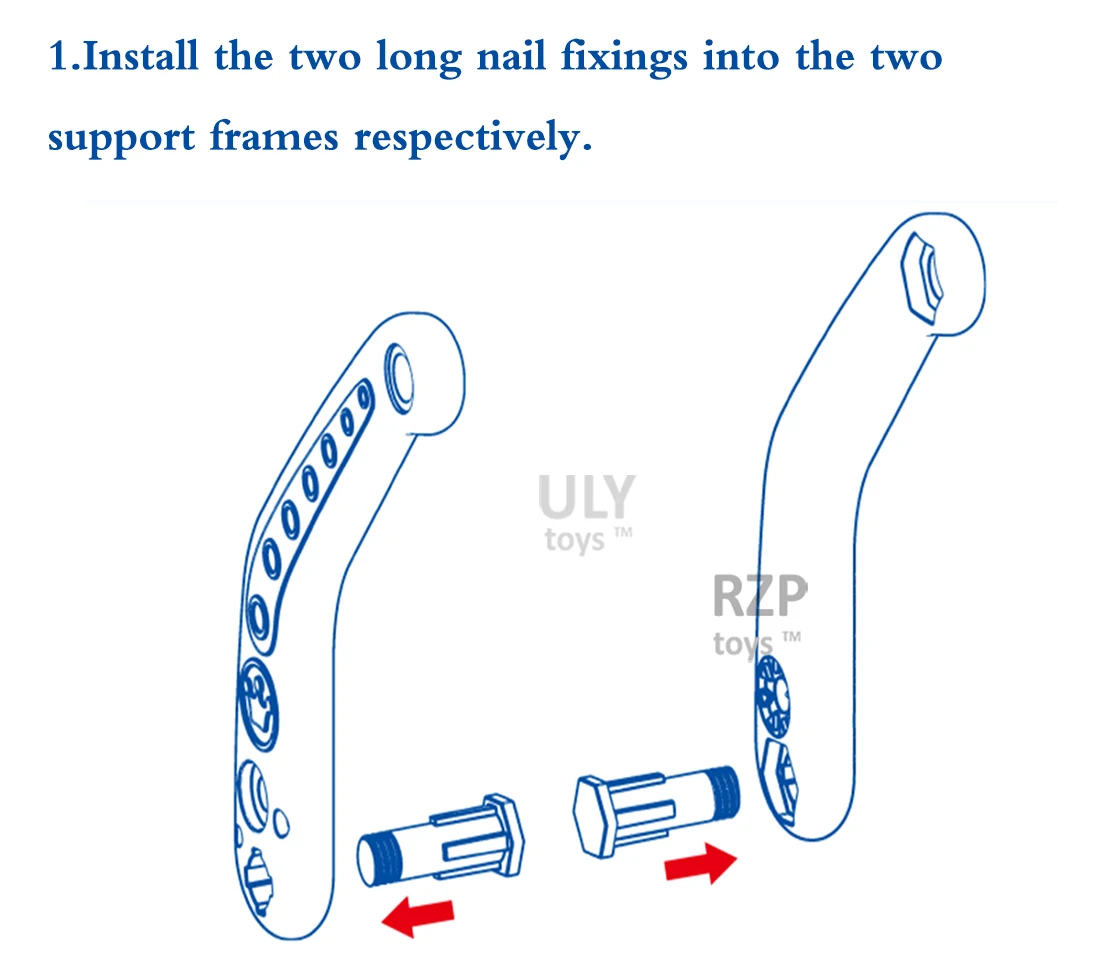 1.Install the two long nail fixings into the two support frames respectively.

ULY
toys ™

RZP
toys ™