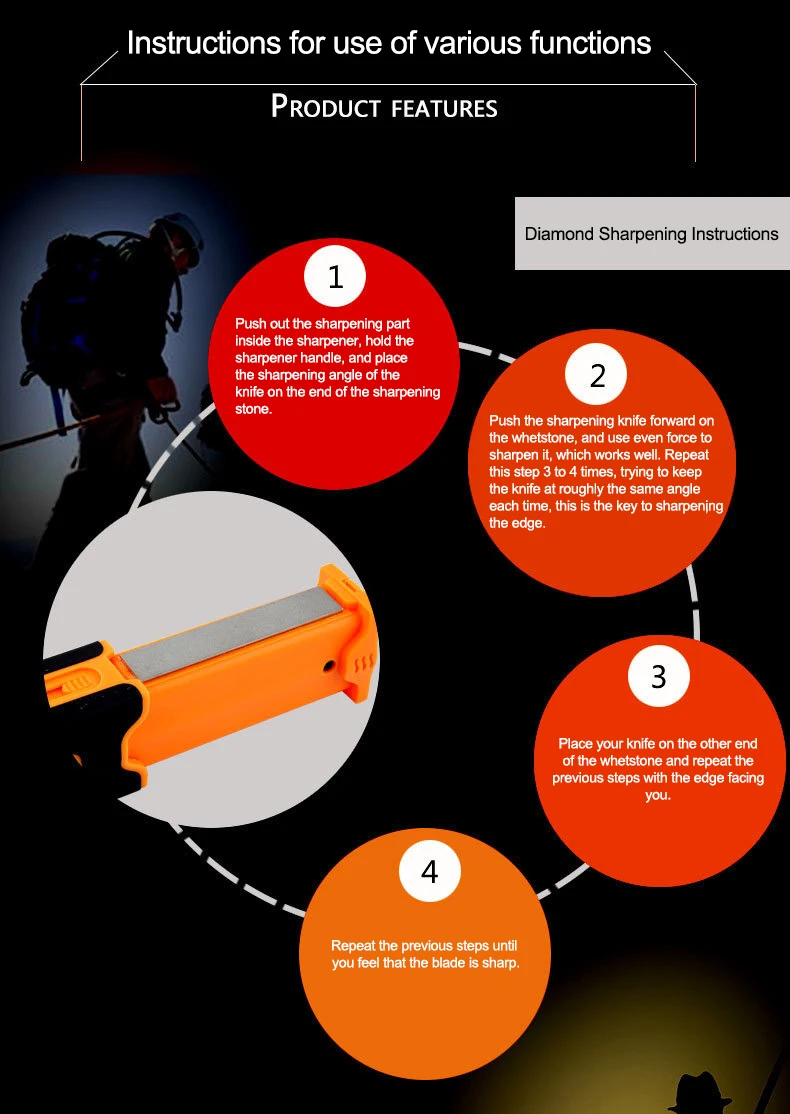 Instructions for use of various functions

PRODUCT FEATURES

Diamond Sharpening Instructions

1

Push out the sharpening part inside the sharpener, hold the sharpener handle, and place the sharpening angle of the knife on the end of the sharpening stone.

2

Push the sharpening knife forward on the whetstone, and use even force to sharpen it, which works well. Repeat this step 3 to 4 times, trying to keep the knife at roughly the same angle each time, this is the key to sharpening the edge.

3

Place your knife on the other end of the whetstone and repeat the previous steps with the edge facing you.

4

Repeat the previous steps until you feel that the blade is sharp.