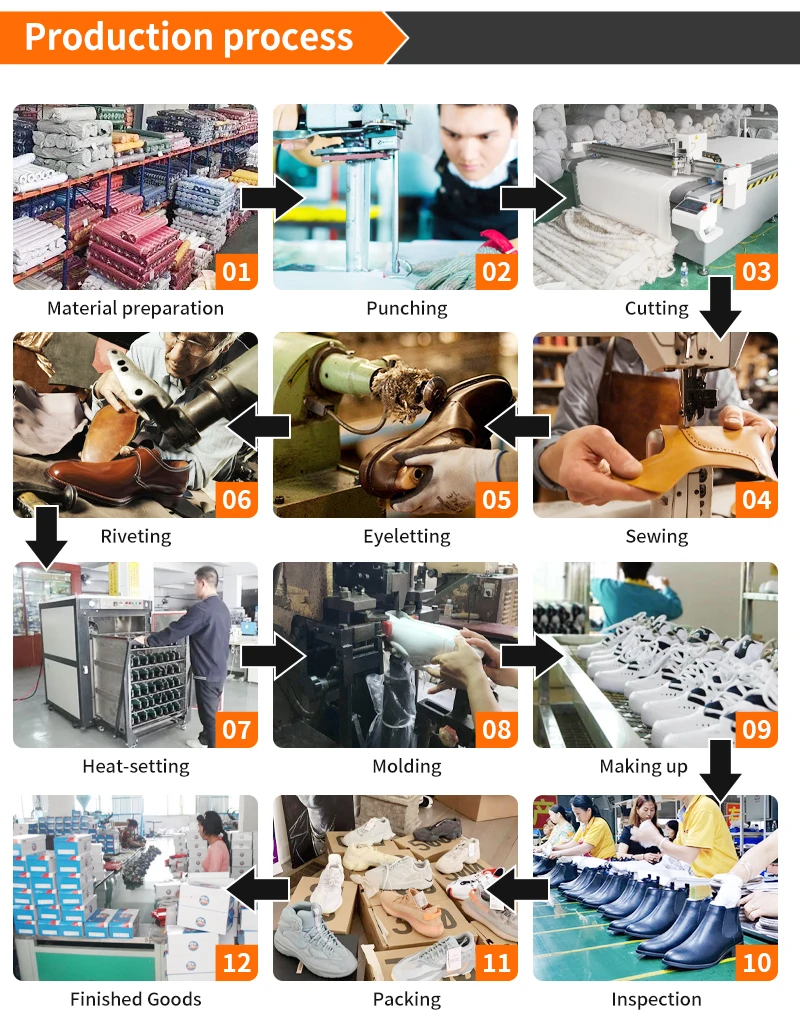 Production process

01
Material preparation

02
Punching

03
Cutting

04
Sewing

05
Eyeletting

06
Riveting

07
Heat-setting

08
Molding

09
Making up

10
Inspection

11
Packing

12
Finished Goods