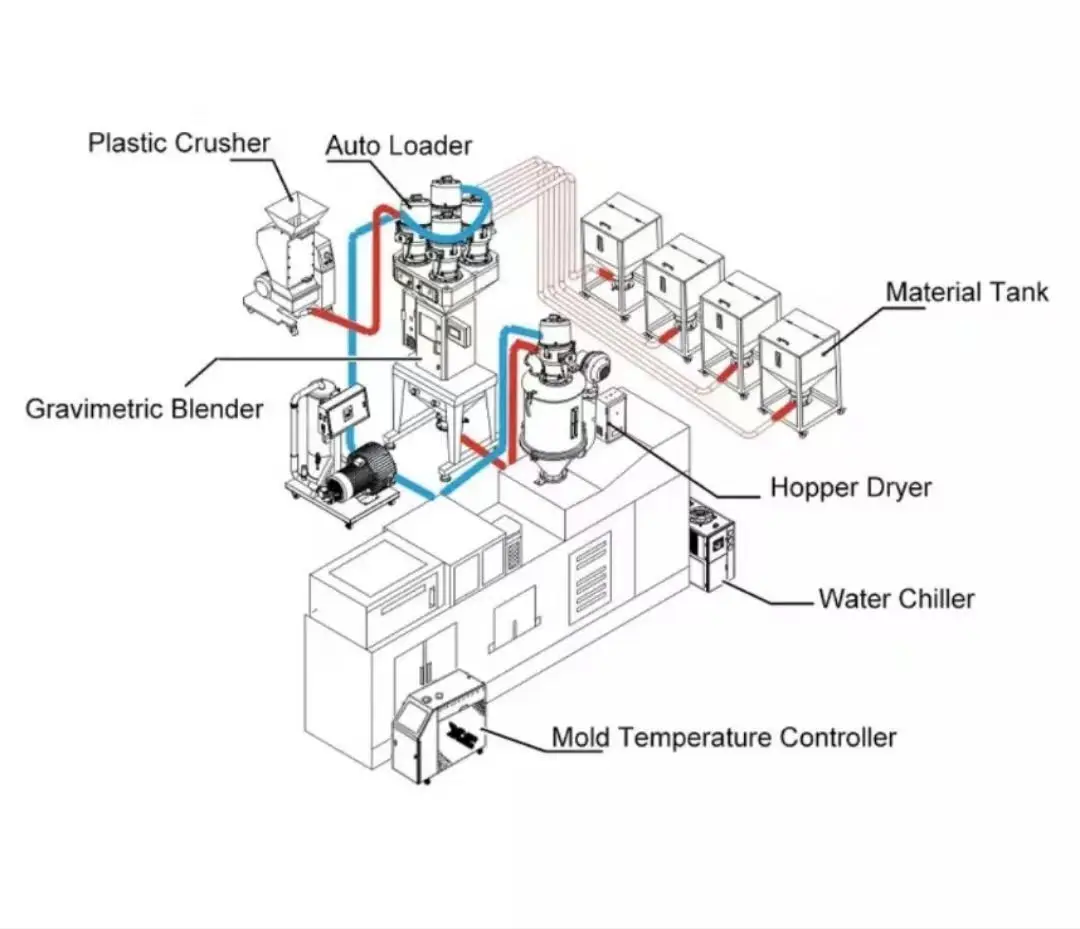 Plastic Crusher
Auto Loader
Material Tank
Gravimetric Blender
Hopper Dryer
Water Chiller
Mold Temperature Controller