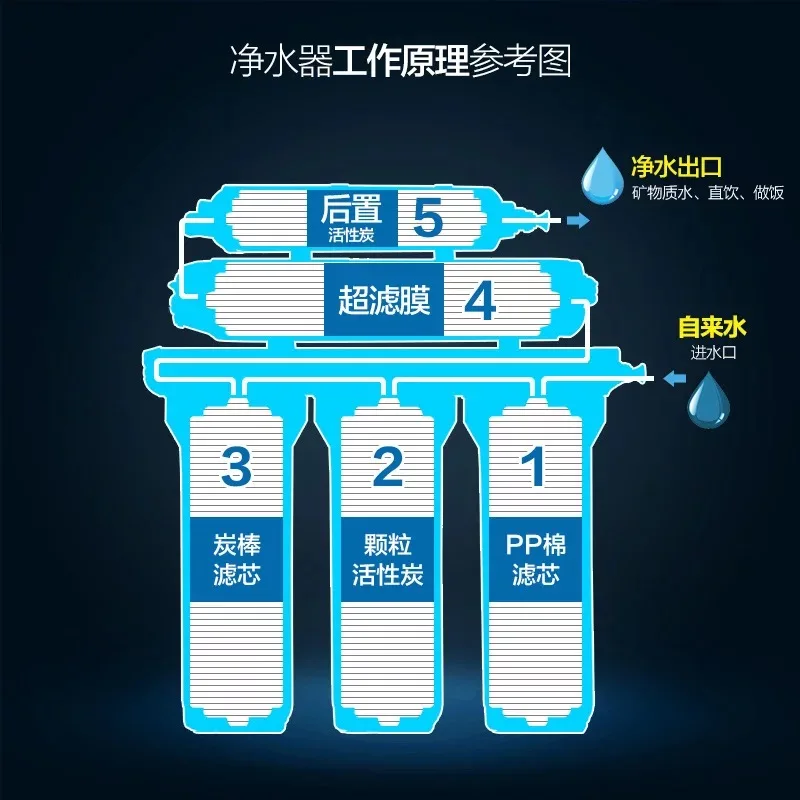 净水器工作原理参考图

净水出口
矿物质水、直饮、做饭

后置
活性炭
5

超滤膜
4

自来水
进水口

3
炭棒
滤芯

2
颗粒
活性炭

1
PP棉
滤芯