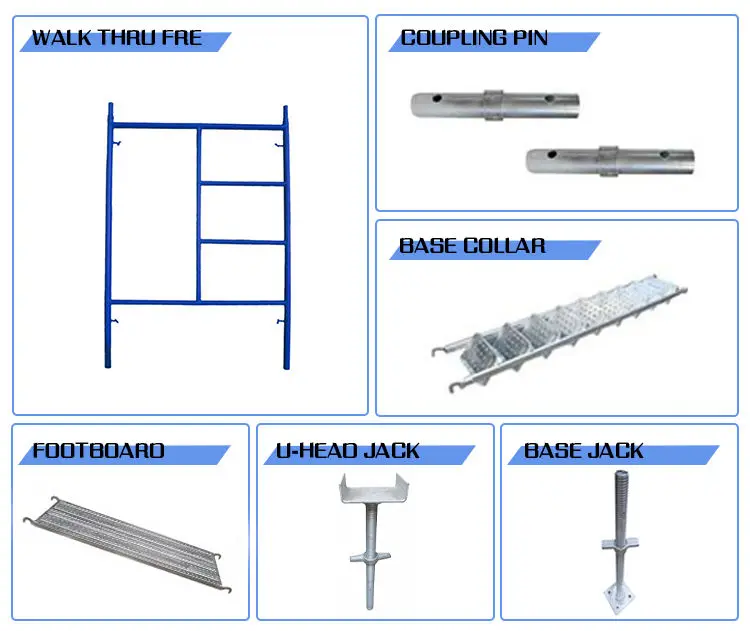 WALK THRU FRE

COUPLING PIN

BASE COLLAR

FOOTBOARD

U-HEAD JACK

BASE JACK