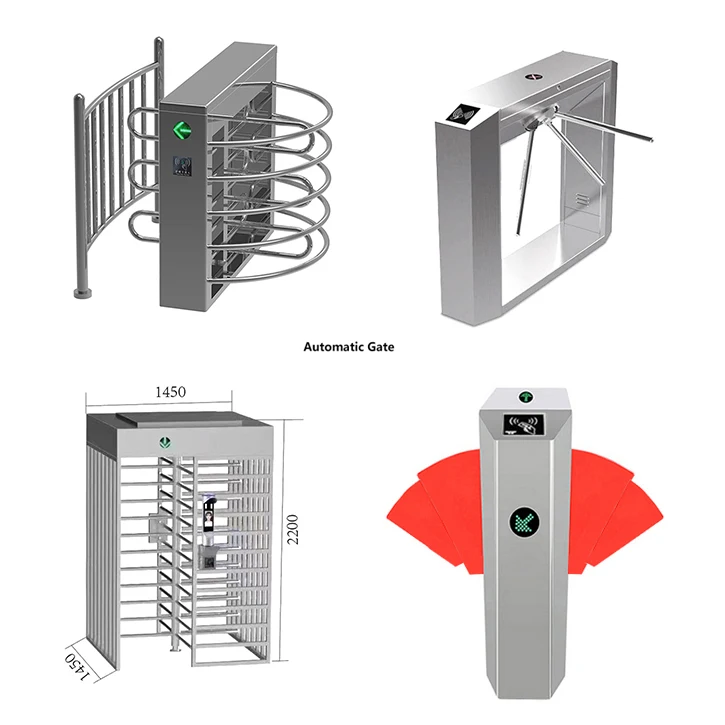 Automatic Gate

1450

2200

1450