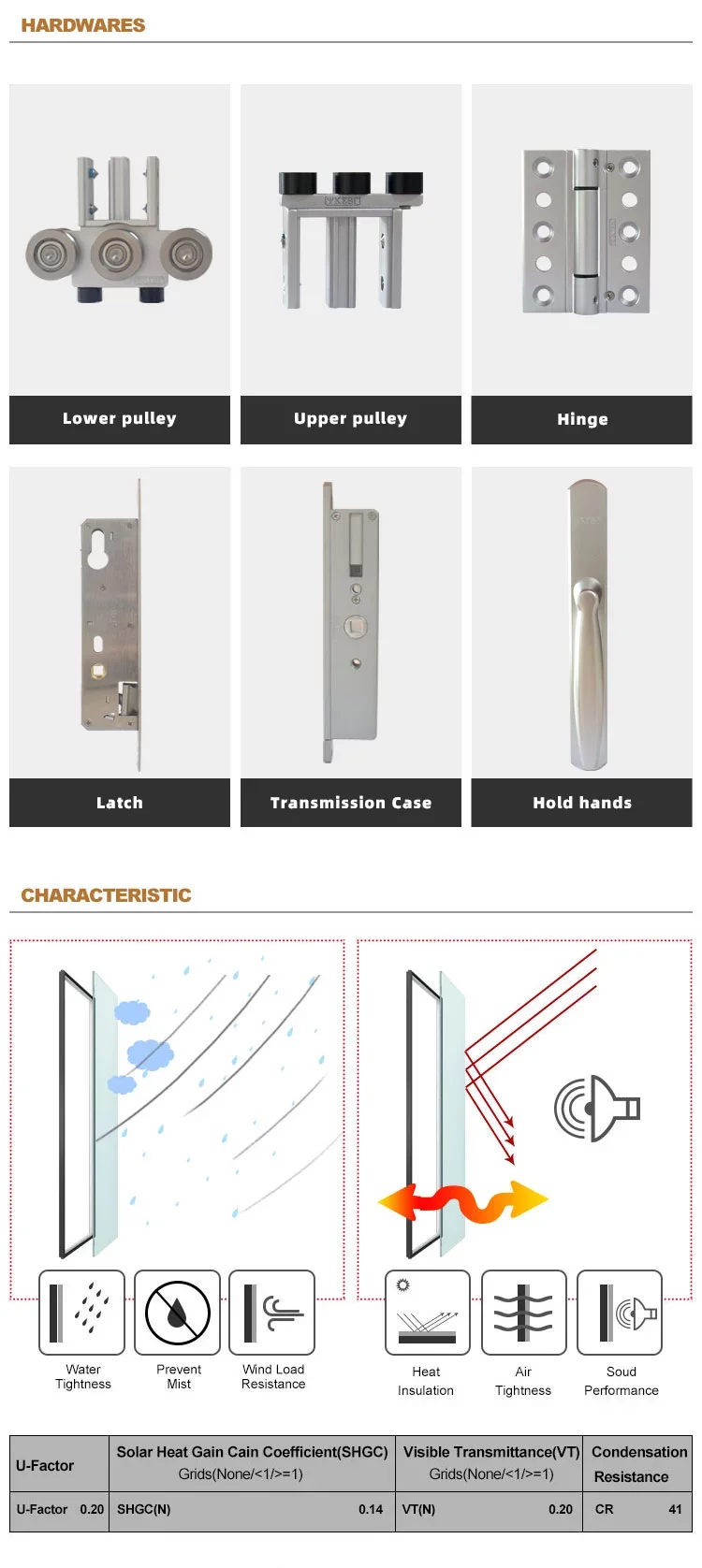 HARDWARES

Lower pulley

Upper pulley

Hinge

Latch

Transmission Case

Hold hands

CHARACTERISTIC

Water Tightness

Prevent Mist

Wind Load Resistance

Heat Insulation

Air Tightness

Soud Performance

| U-Factor | Solar Heat Gain Cain Coefficient(SHGC) Grids(None/<1/>=1) | Visible Transmittance(VT) Grids(None/<1/>=1) | Condensation Resistance |
|---|---|---|---|
| U-Factor 0.20 | SHGC(N) 0.14 | VT(N) 0.20 | CR 41 |