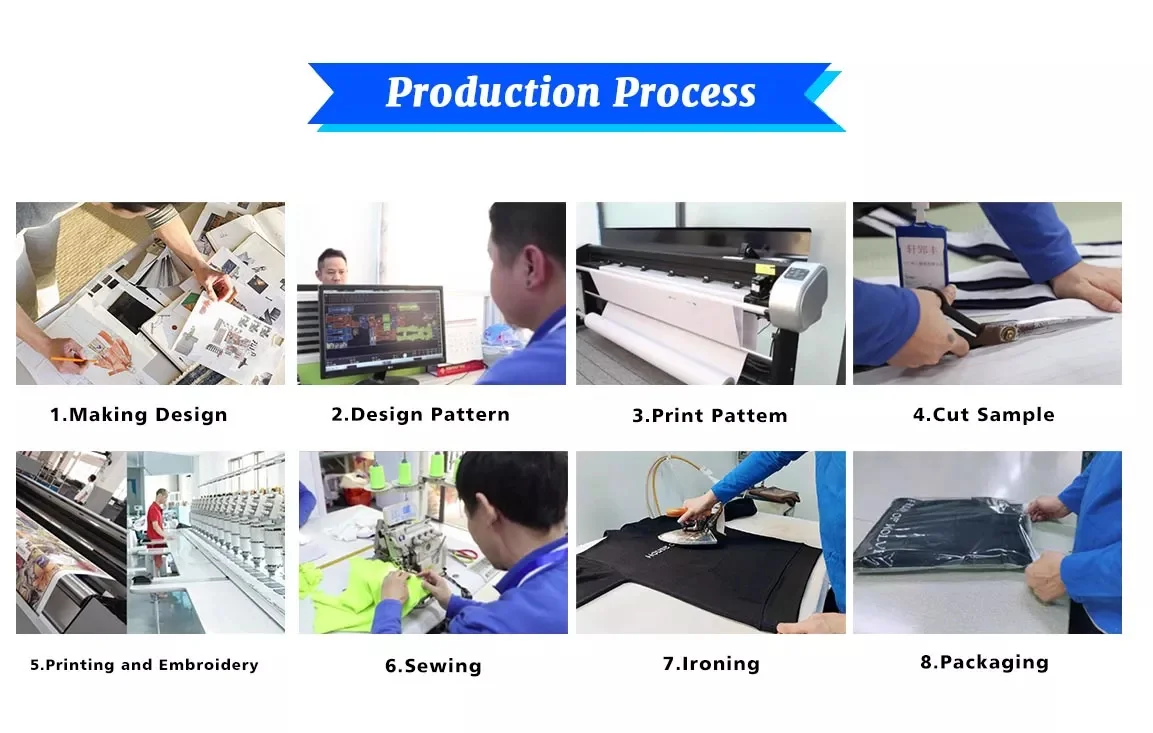 Production Process

1.Making Design

2.Design Pattern

3.Print Pattem

4.Cut Sample

5.Printing and Embroidery

6.Sewing

7.Ironing

8.Packaging