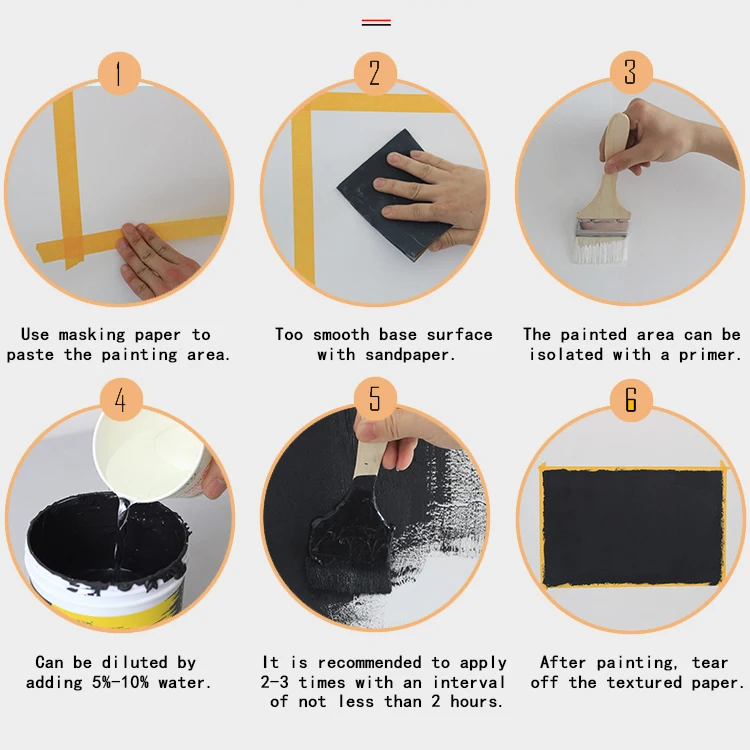 1

Use masking paper to paste the painting area.

2

Too smooth base surface with sandpaper.

3

The painted area can be isolated with a primer.

4

Can be diluted by adding 5%-10% water.

5

It is recommended to apply 2-3 times with an interval of not less than 2 hours.

6

After painting, tear off the textured paper.