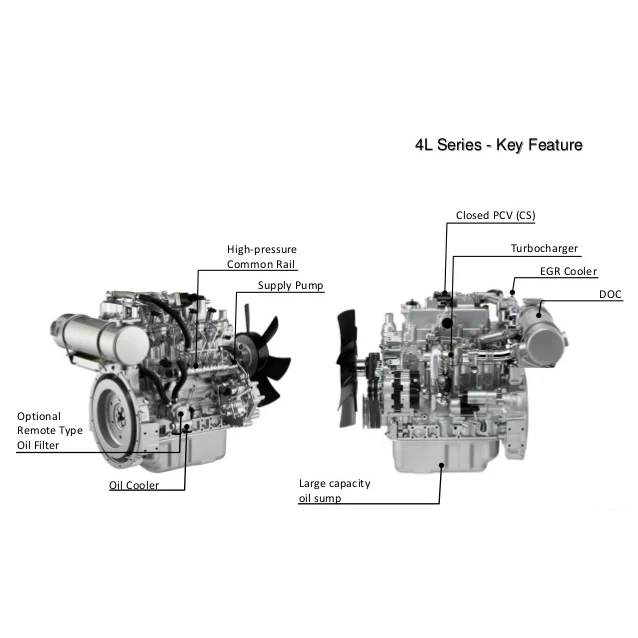 4L Series - Key Feature

High-pressure
Common Rail

Supply Pump

Optional
Remote Type
Oil Filter

Oil Cooler

Closed PCV (CS)

Turbocharger

EGR Cooler

DOC

Large capacity
oil sump