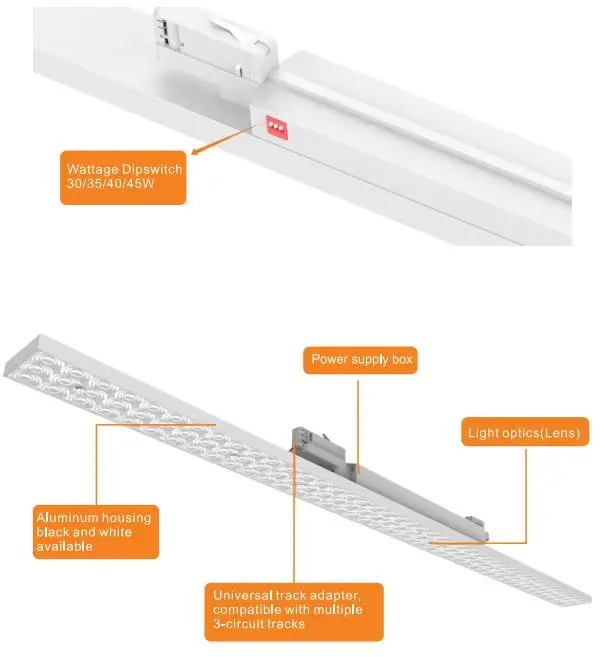 Wattage Dipswitch
30/35/40/45W

Power supply box

Light optics(Lens)

Aluminum housing
black and white
available

Universal track adapter,
compatible with multiple
3-circuit tracks