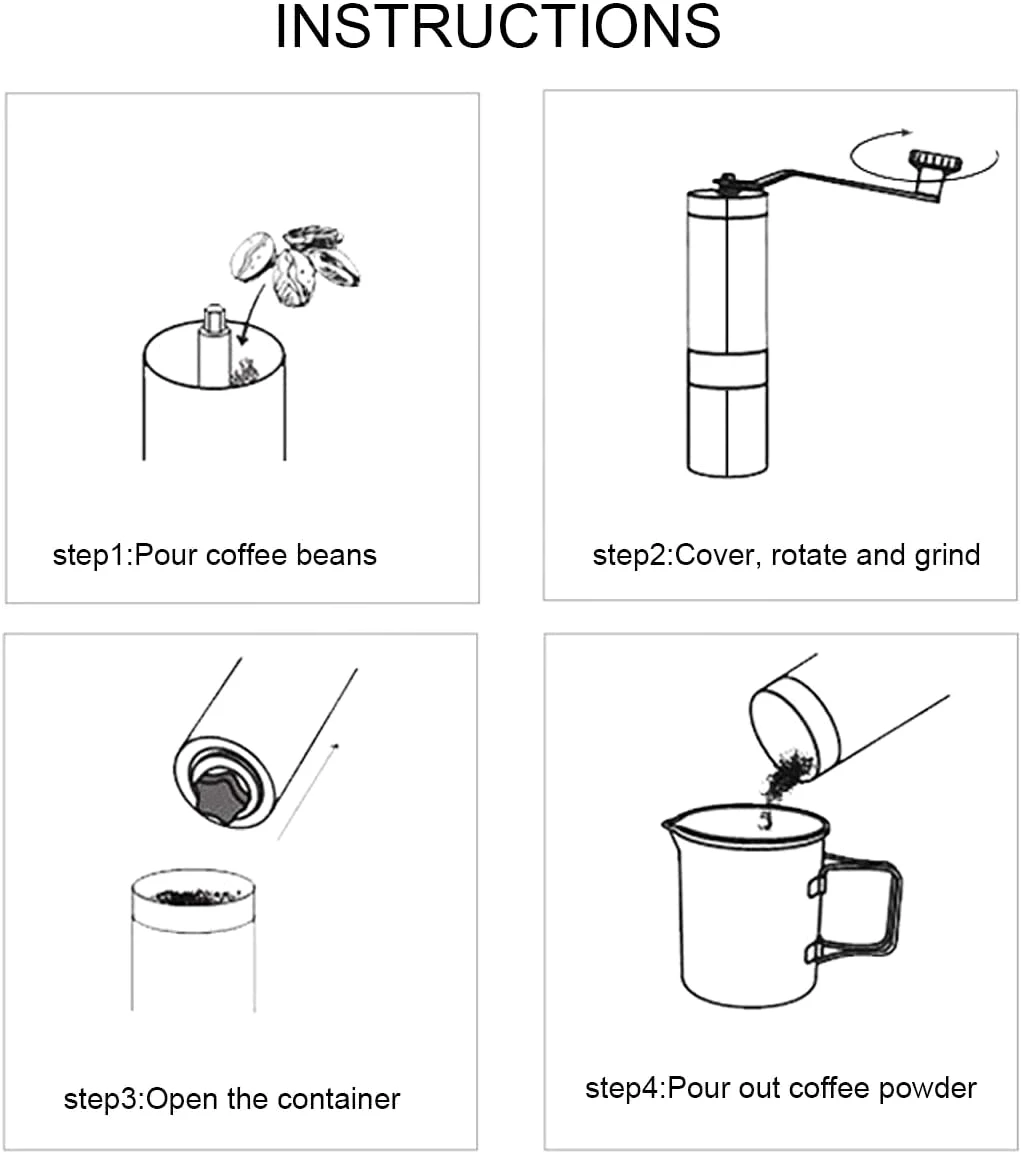 INSTRUCTIONS

step1:Pour coffee beans

step2:Cover, rotate and grind

step3:Open the container

step4:Pour out coffee powder