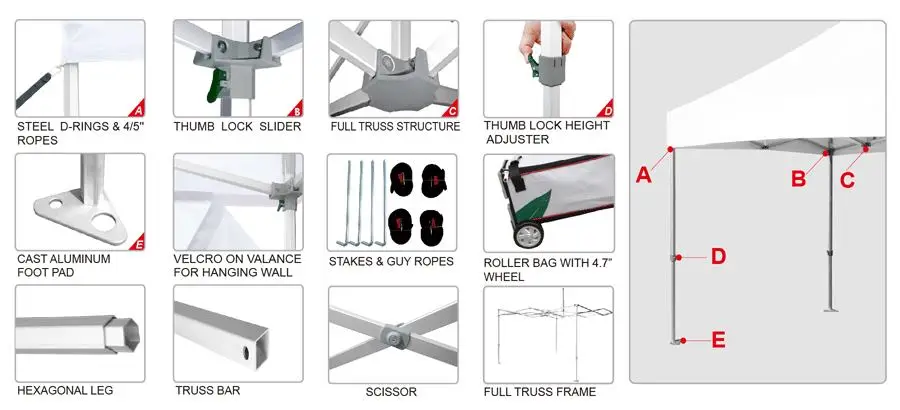 A
STEEL D-RINGS & 4/5" ROPES

B
THUMB LOCK SLIDER

C
FULL TRUSS STRUCTURE

D
THUMB LOCK HEIGHT ADJUSTER

E
CAST ALUMINUM FOOT PAD

VELCRO ON VALANCE FOR HANGING WALL

STAKES & GUY ROPES

ROLLER BAG WITH 4.7" WHEEL

HEXAGONAL LEG

TRUSS BAR

SCISSOR

FULL TRUSS FRAME

A
B
C
D
E