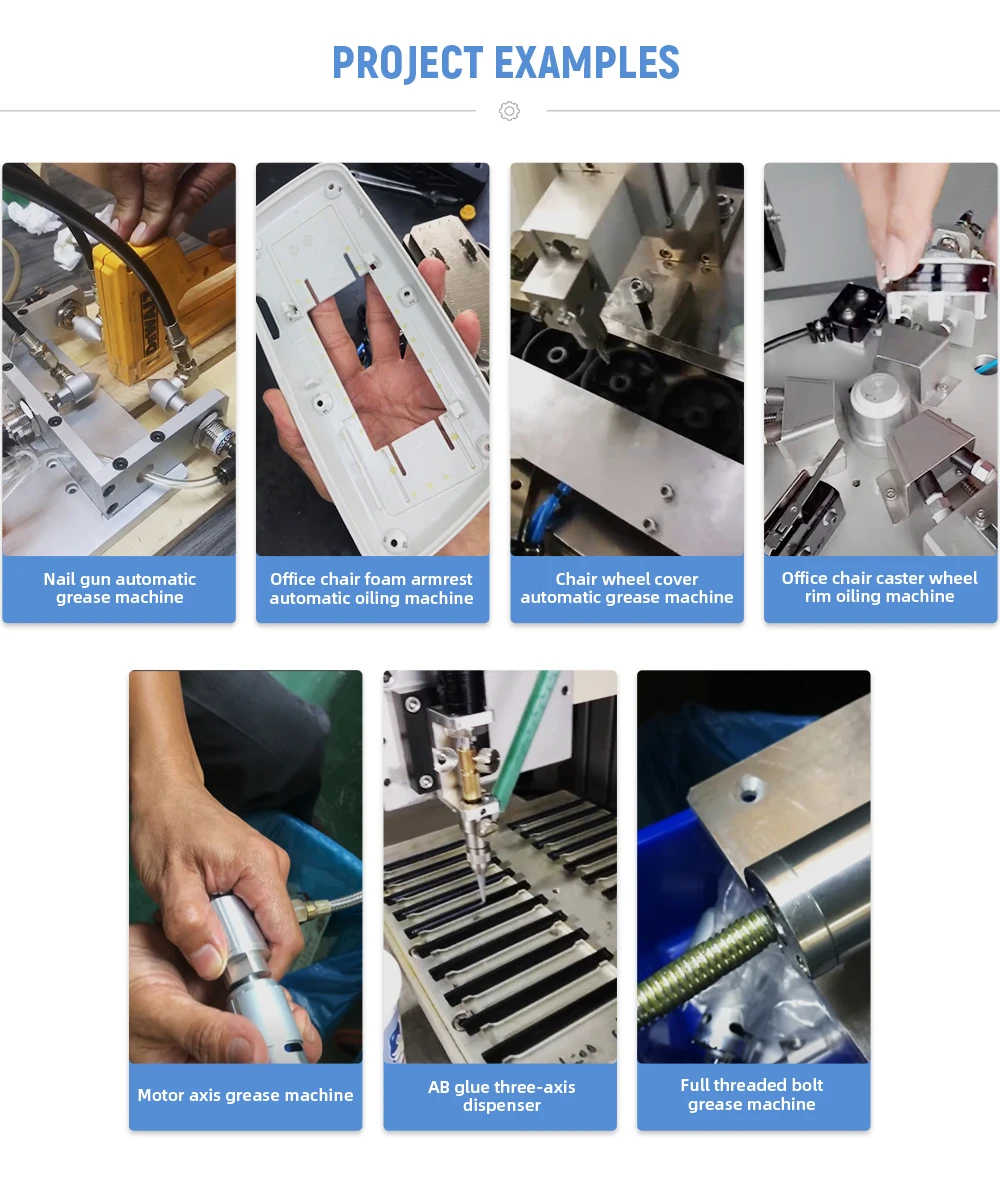 PROJECT EXAMPLES

Nail gun automatic grease machine

Office chair foam armrest automatic oiling machine

Chair wheel cover automatic grease machine

Office chair caster wheel rim oiling machine

Motor axis grease machine

AB glue three-axis dispenser

Full threaded bolt grease machine