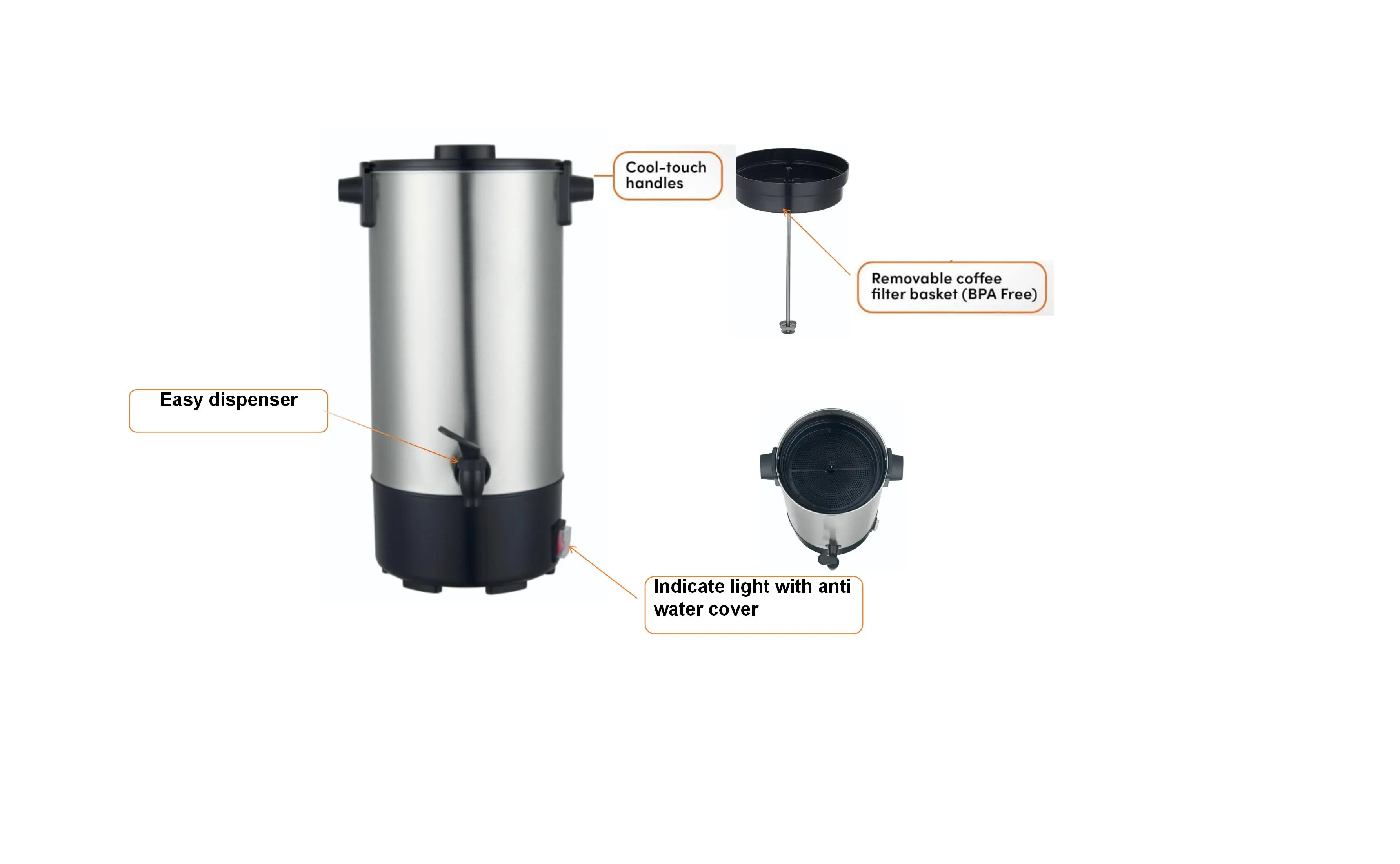 Cool-touch handles

Removable coffee filter basket (BPA Free)

Easy dispenser

Indicate light with anti water cover