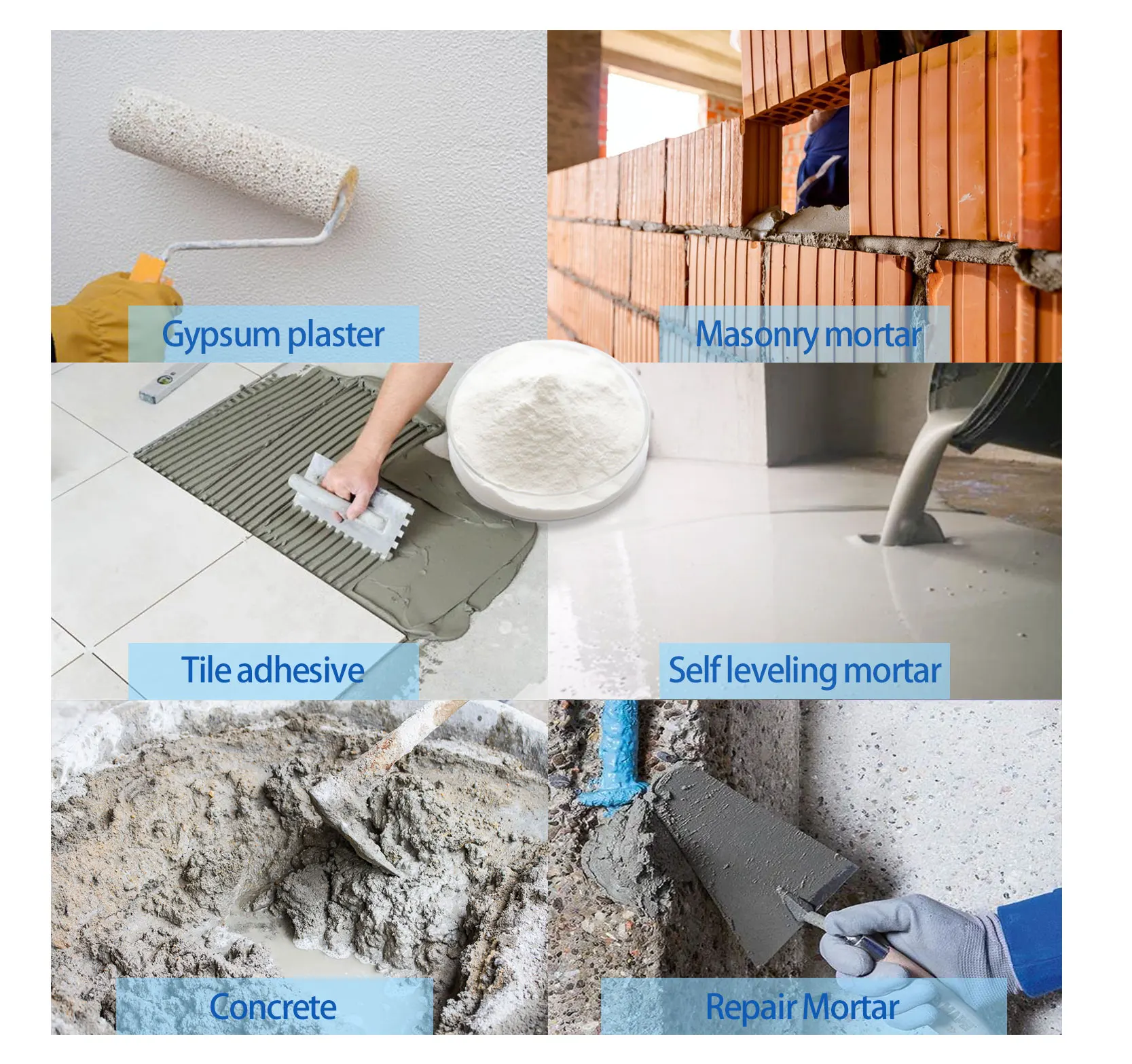 Gypsum plaster

Masonry mortar

Tile adhesive

Self leveling mortar

Concrete

Repair Mortar