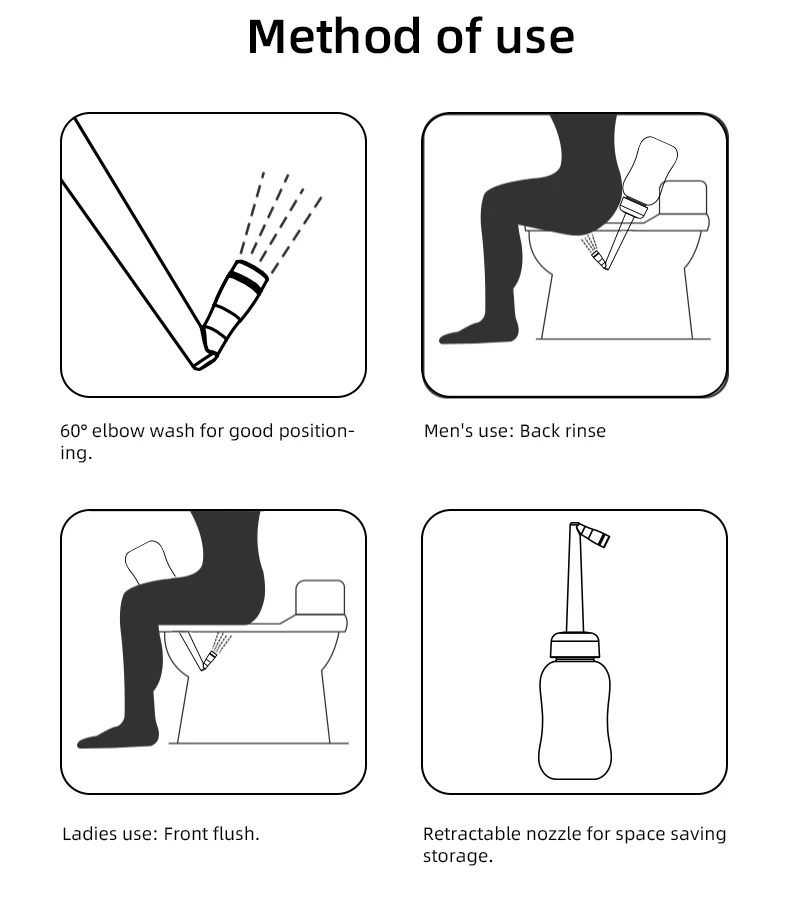 Method of use

60° elbow wash for good positioning.

Men's use: Back rinse

Ladies use: Front flush.

Retractable nozzle for space saving storage.