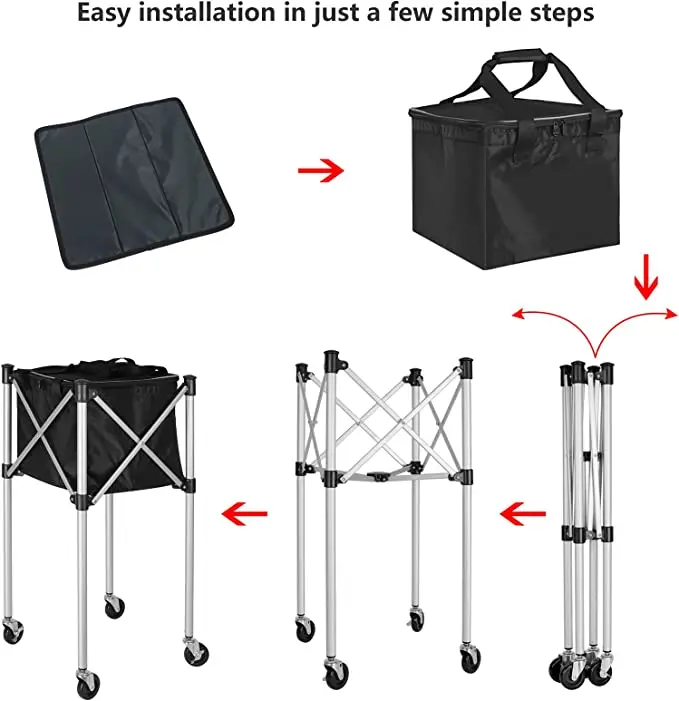 Easy installation in just a few simple steps