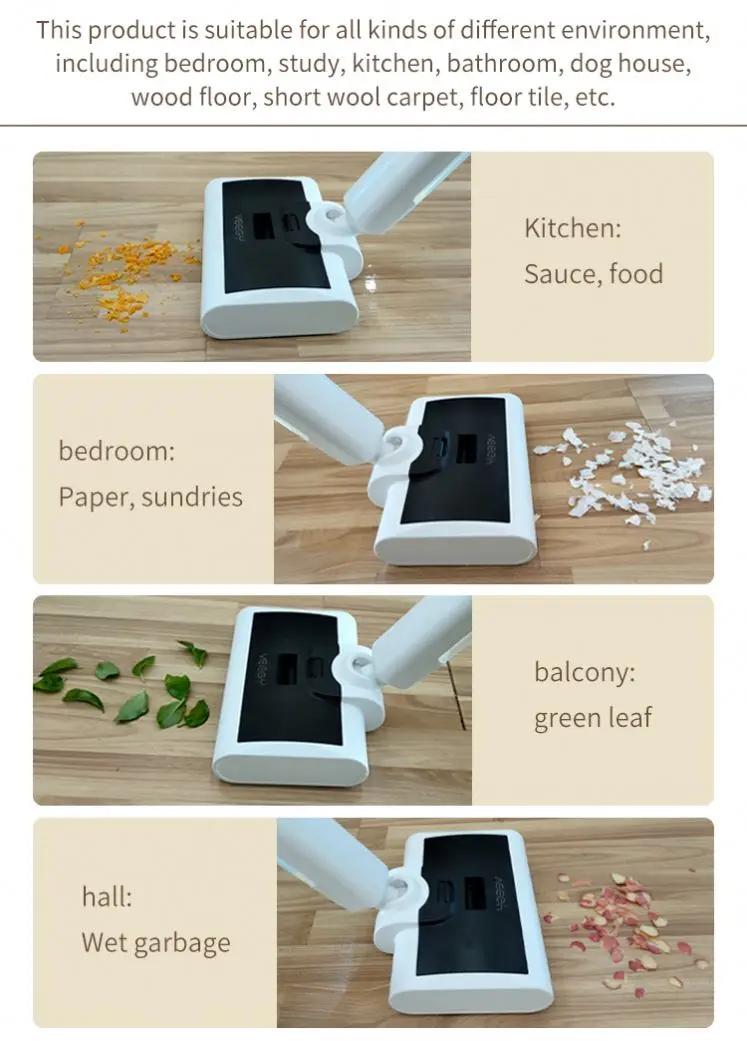 This product is suitable for all kinds of different environment, including bedroom, study, kitchen, bathroom, dog house, wood floor, short wool carpet, floor tile, etc.

Kitchen:
Sauce, food

bedroom:
Paper, sundries

balcony:
green leaf

hall:
Wet garbage