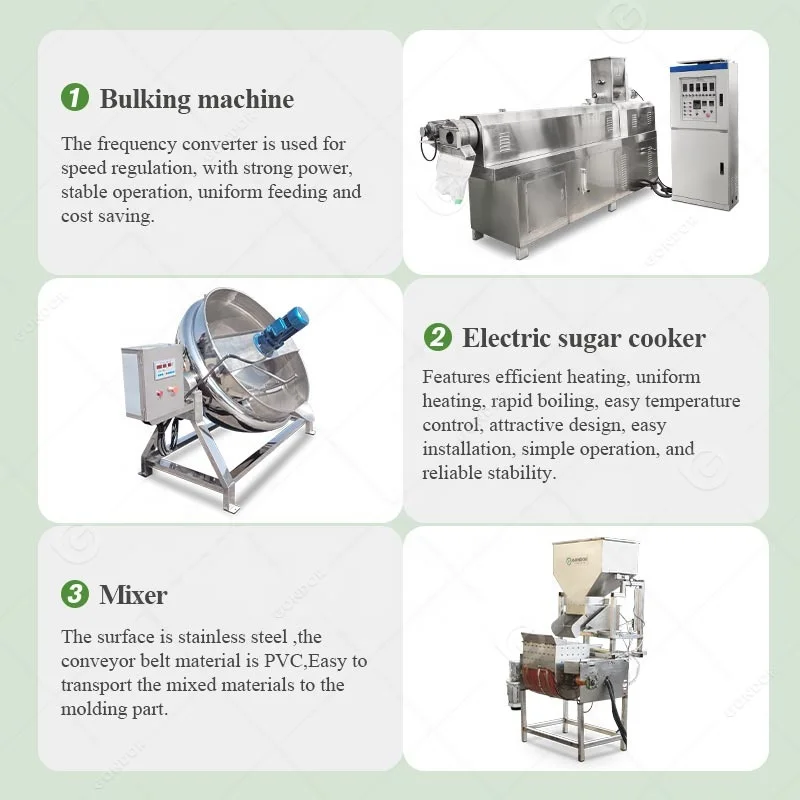 1 Bulking machine

The frequency converter is used for speed regulation, with strong power, stable operation, uniform feeding and cost saving.

2 Electric sugar cooker

Features efficient heating, uniform heating, rapid boiling, easy temperature control, attractive design, easy installation, simple operation, and reliable stability.

3 Mixer

The surface is stainless steel ,the conveyor belt material is PVC,Easy to transport the mixed materials to the molding part.